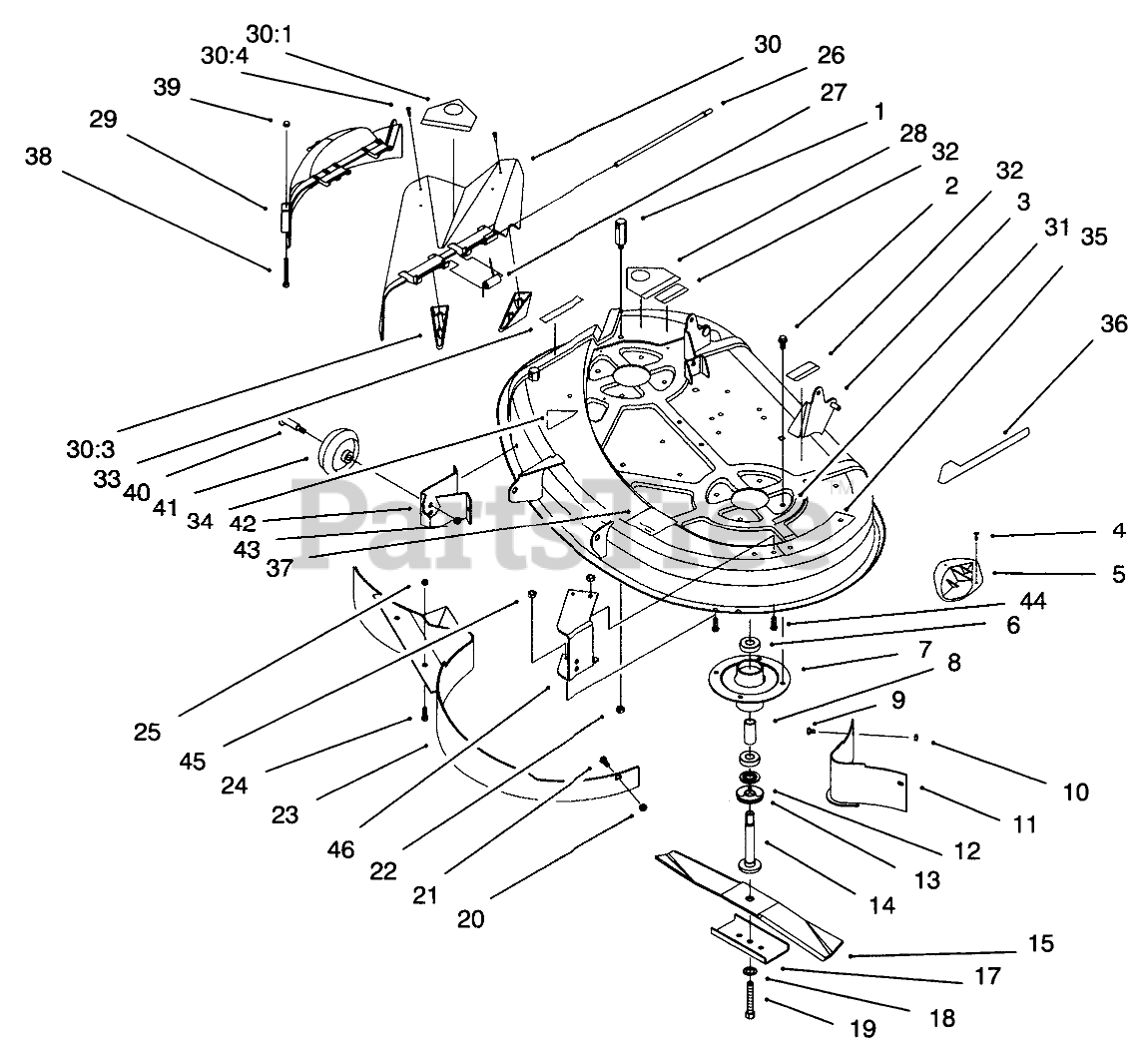 30:1
30:4
39
29
38
30
26
27
1
28
32
2
32
3
31
35
36
30:3
33
40
41
34
42
43
37
PartsTree
4
5
44
6
7
8
9
10
11
12
13
14
15
17
18
19
25
45
24
23
46
22
21
20