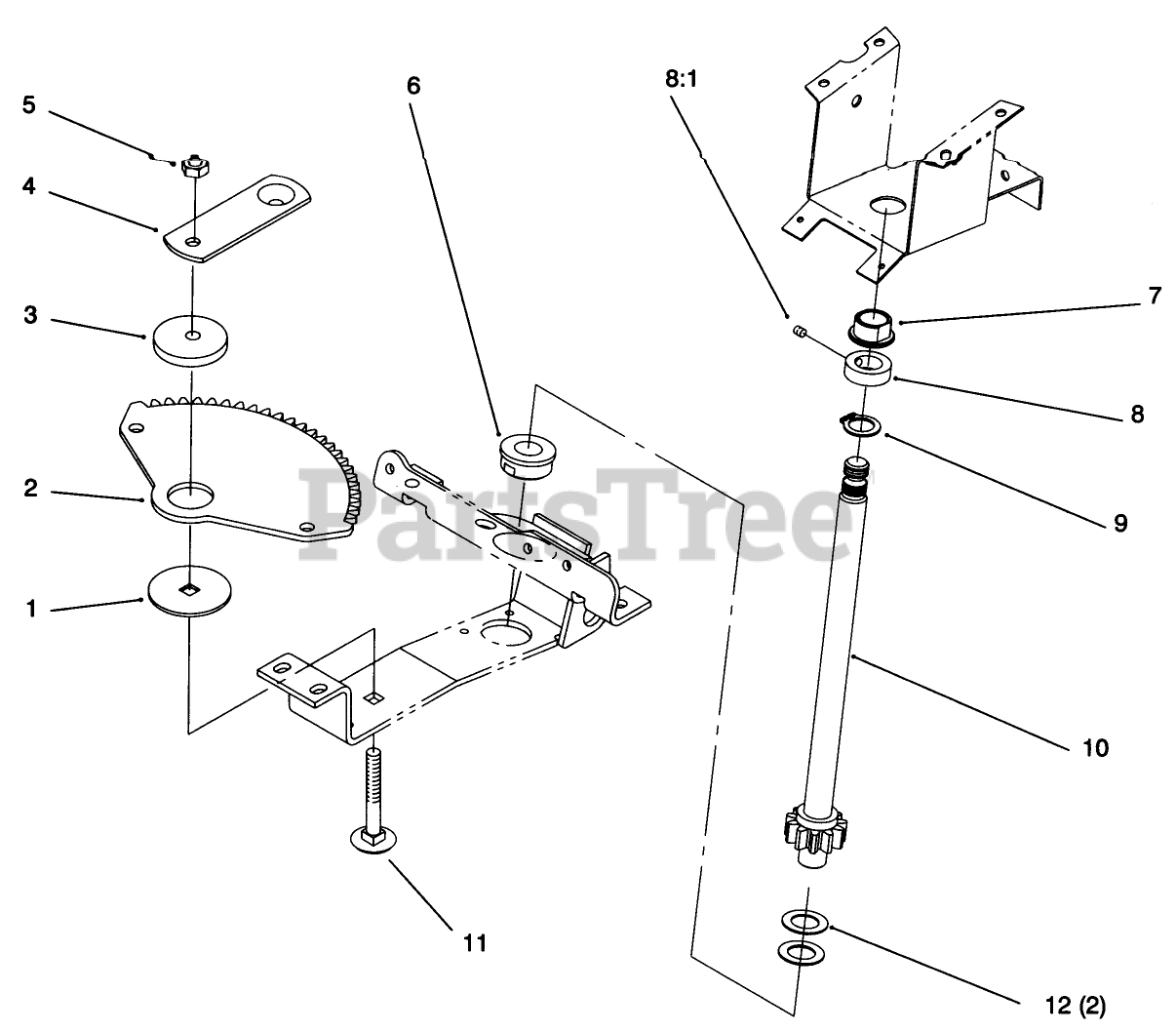 5
4
3
2
1
6
8:1
7
8
9
10
11
12 (2)
PartsTree