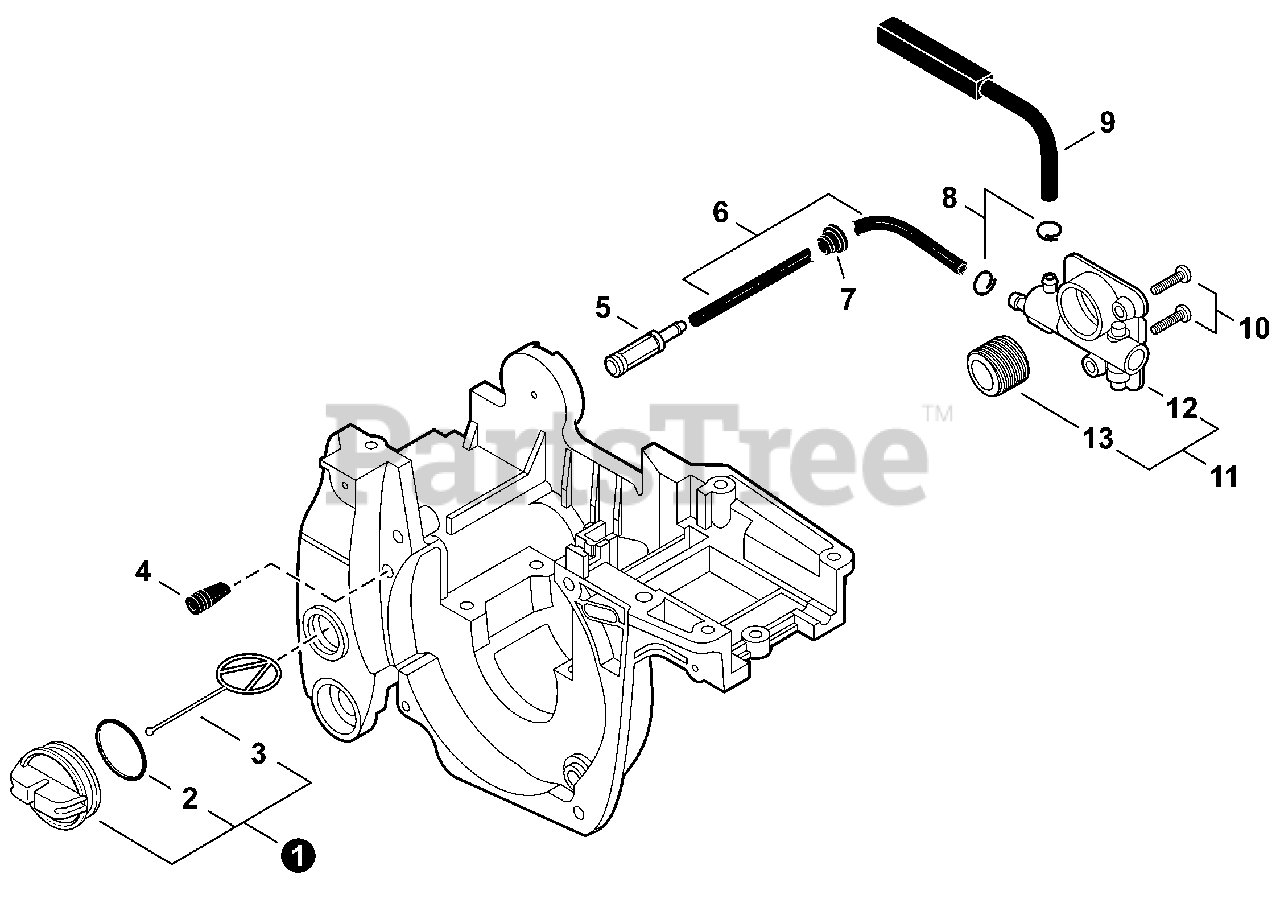 9
8
6
7
5
10
12
13
11
PartsTree™
4
3
2
1