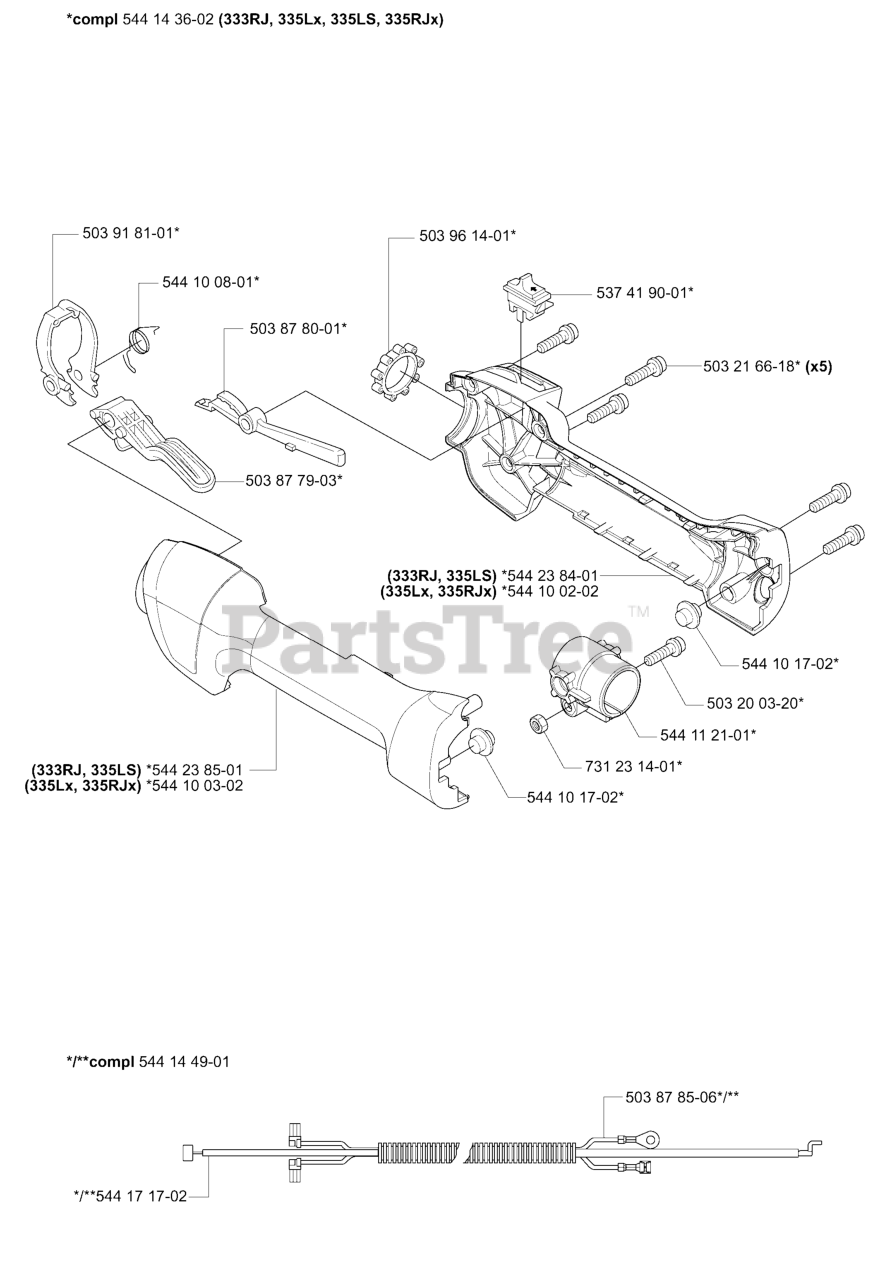 *compl 544 14 36-02 (333RJ, 335Lx, 335LS, 335RJx)

503 91 81-01*

544 10 08-01*

503 87 80-01*

503 96 14-01*

537 41 90-01*

503 21 66-18* (x5)

503 87 79-03*

(333RJ, 335LS) *544 23 84-01
(335Lx, 335RJx) *544 10 02-02

PartsTree™

544 10 17-02*

503 20 03-20*

544 11 21-01*

731 23 14-01*

(333RJ, 335LS) *544 23 85-01
(335Lx, 335RJx) *544 10 03-02

544 10 17-02*

*/**compl 544 14 49-01

503 87 85-06*/**

*/**544 17 17-02