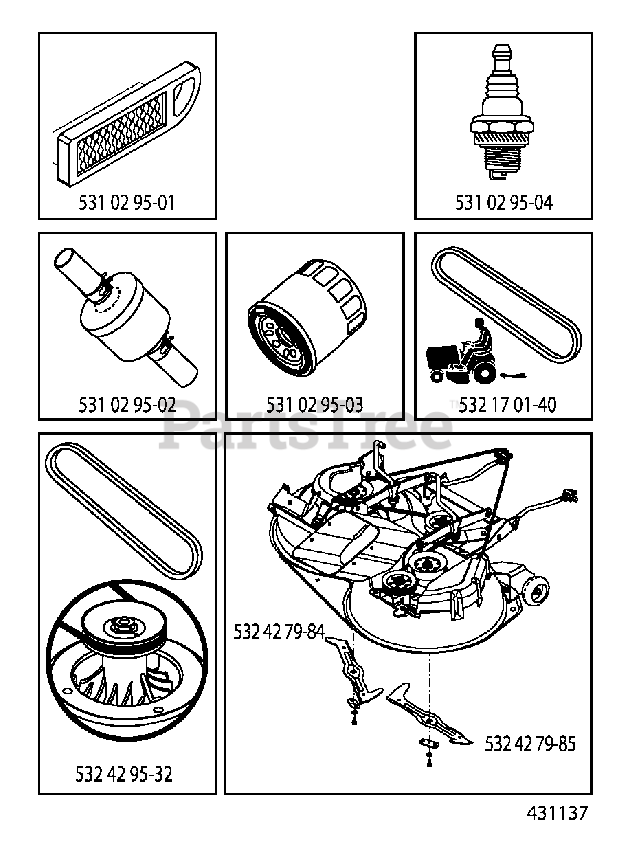 531 02 95-01

531 02 95-04

531 02 95-02

531 02 95-03

532 17 01-40

PartsTree

532 42 95-32

532 42 79-84

532 42 79-85

431137