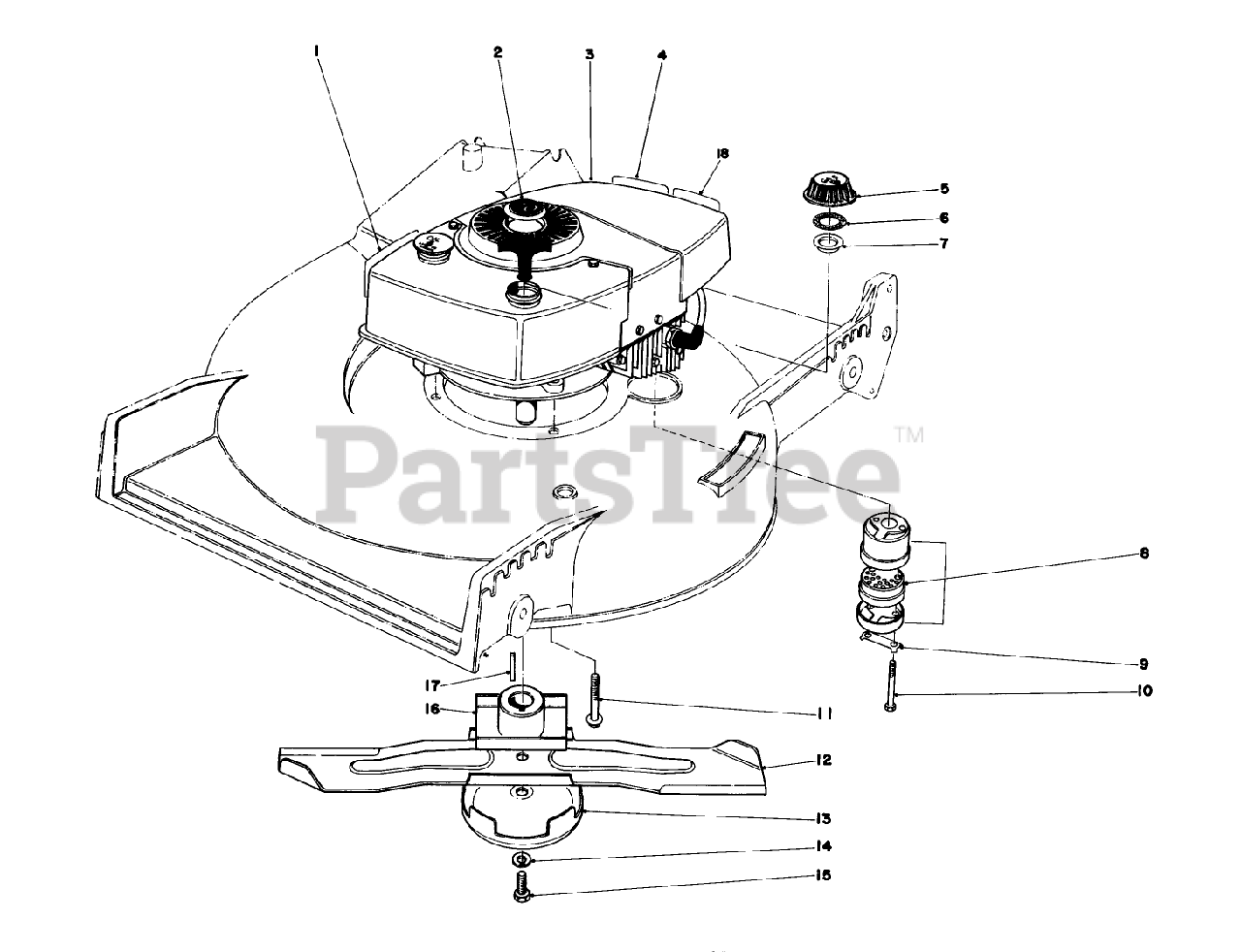 1
2
3
4
18
5
6
7
PartsTree™
8
9
10
17
16
11
12
13
14
15