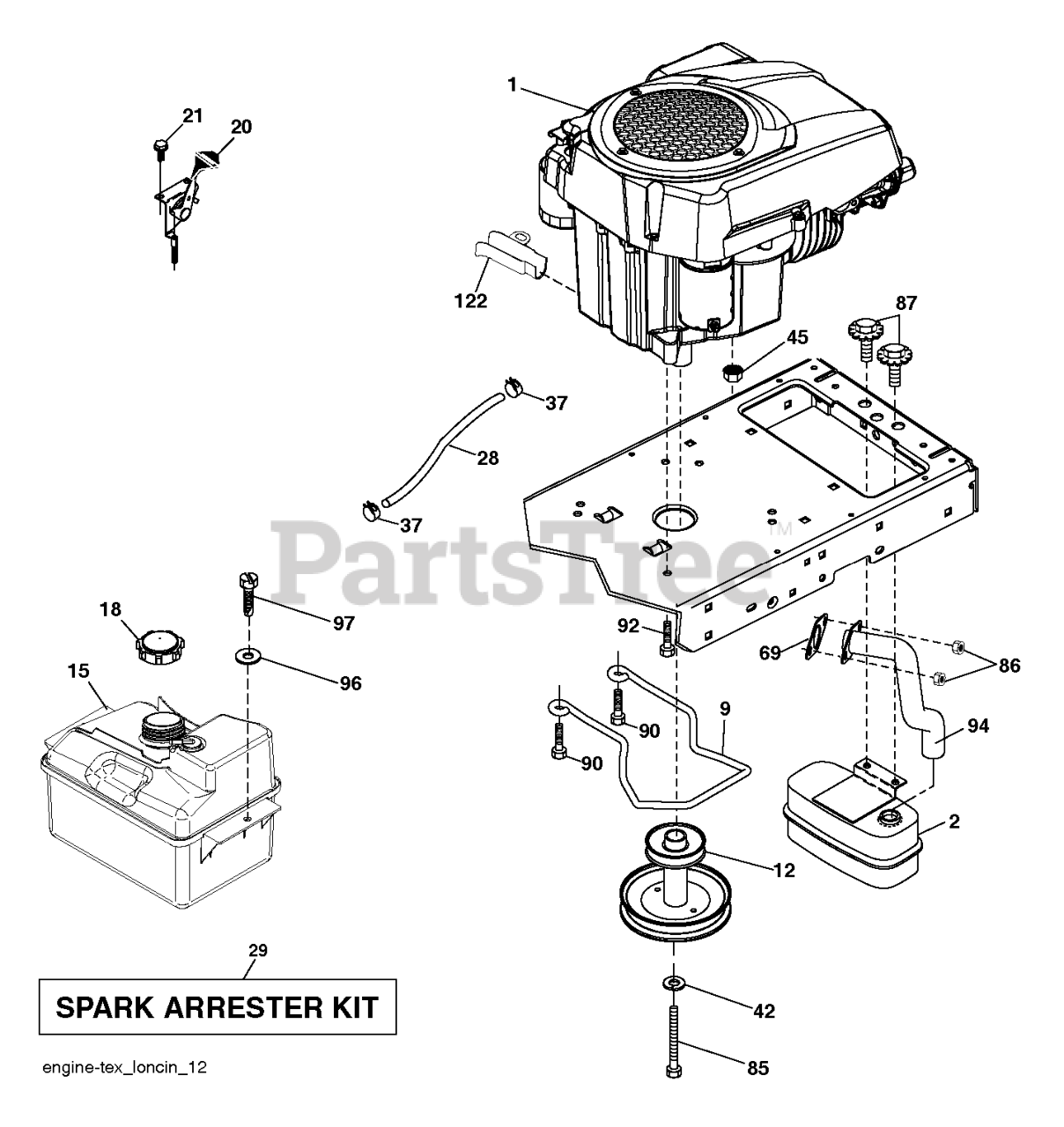 1
21
20
122
87
45
37
28
37
PartsTree™
18
97
96
15
92
69
86
9
90
90
94
2
12
29
SPARK ARRESTER KIT
42
85
engine-tex_loncin_12