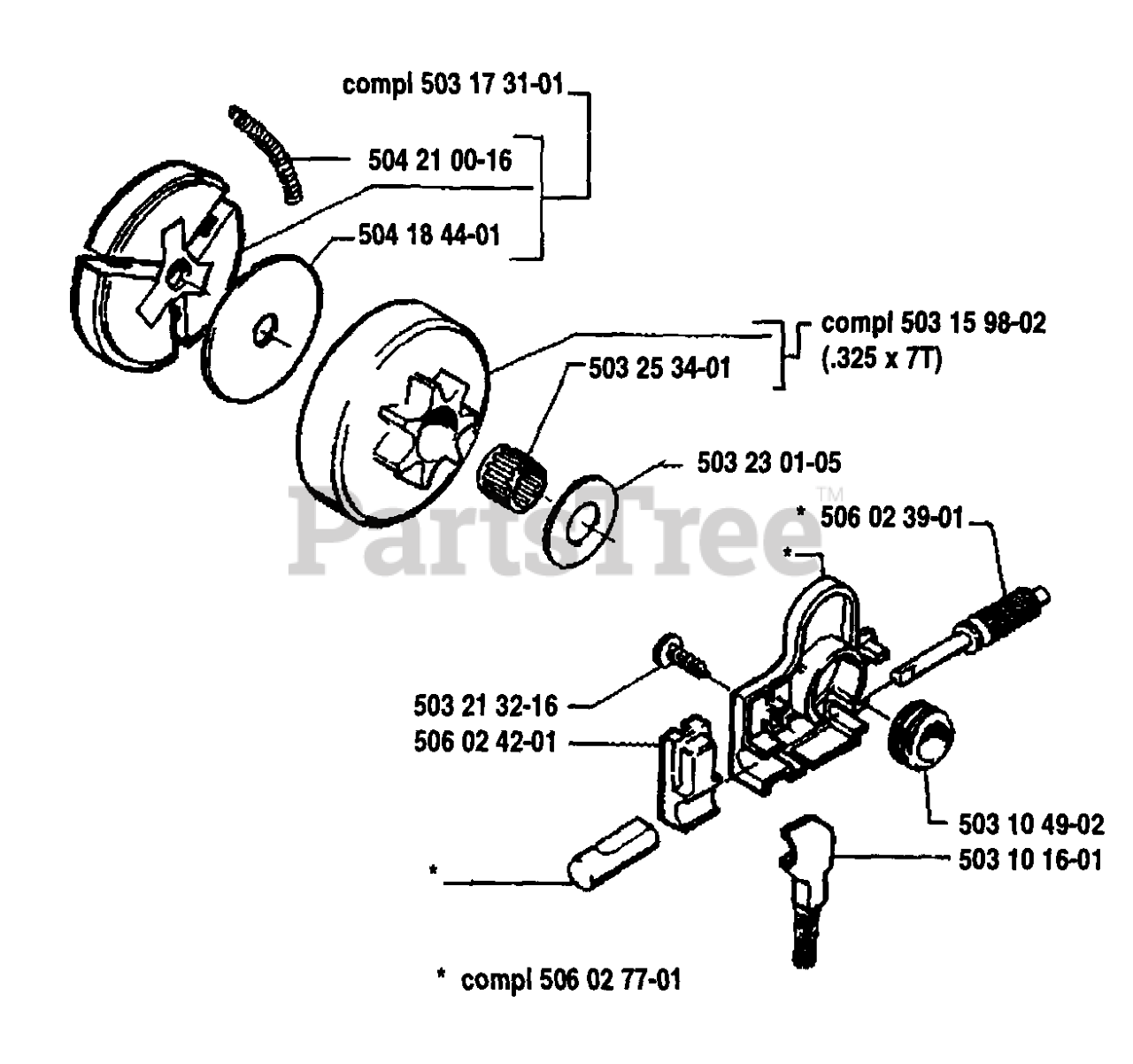 compl 503 17 31-01

504 21 00-16

504 18 44-01

compl 503 15 98-02 (.325 x 7T)

503 25 34-01

503 23 01-05

PartsTree™

* 506 02 39-01

*

503 21 32-16

506 02 42-01

503 10 49-02

503 10 16-01

*

* compl 506 02 77-01