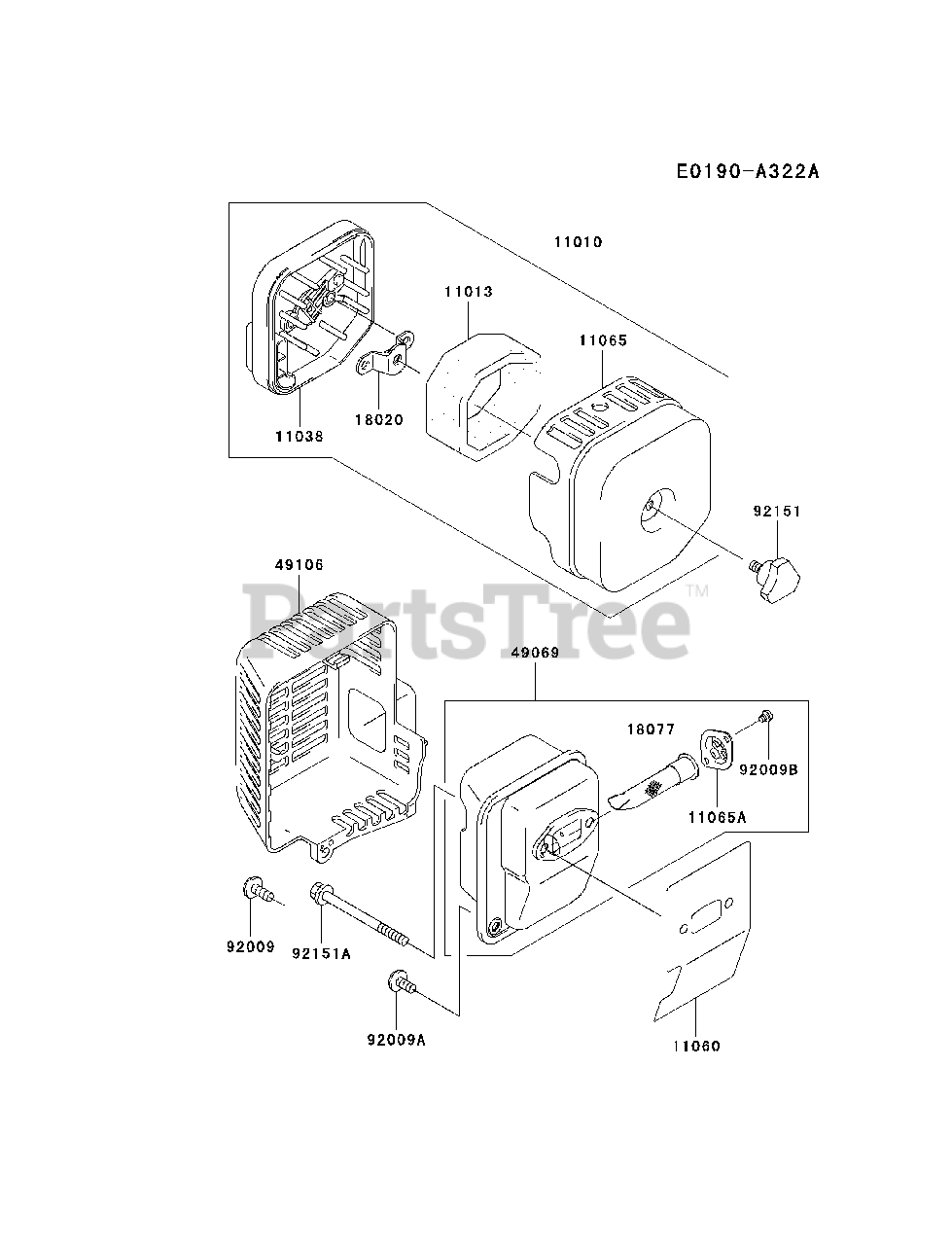 E0190-A322A

11010

11013

11065

11038

18020

92151

49106

PartsTree™

49069

18077

92009B

11065A

92009

92151A

92009A

11060