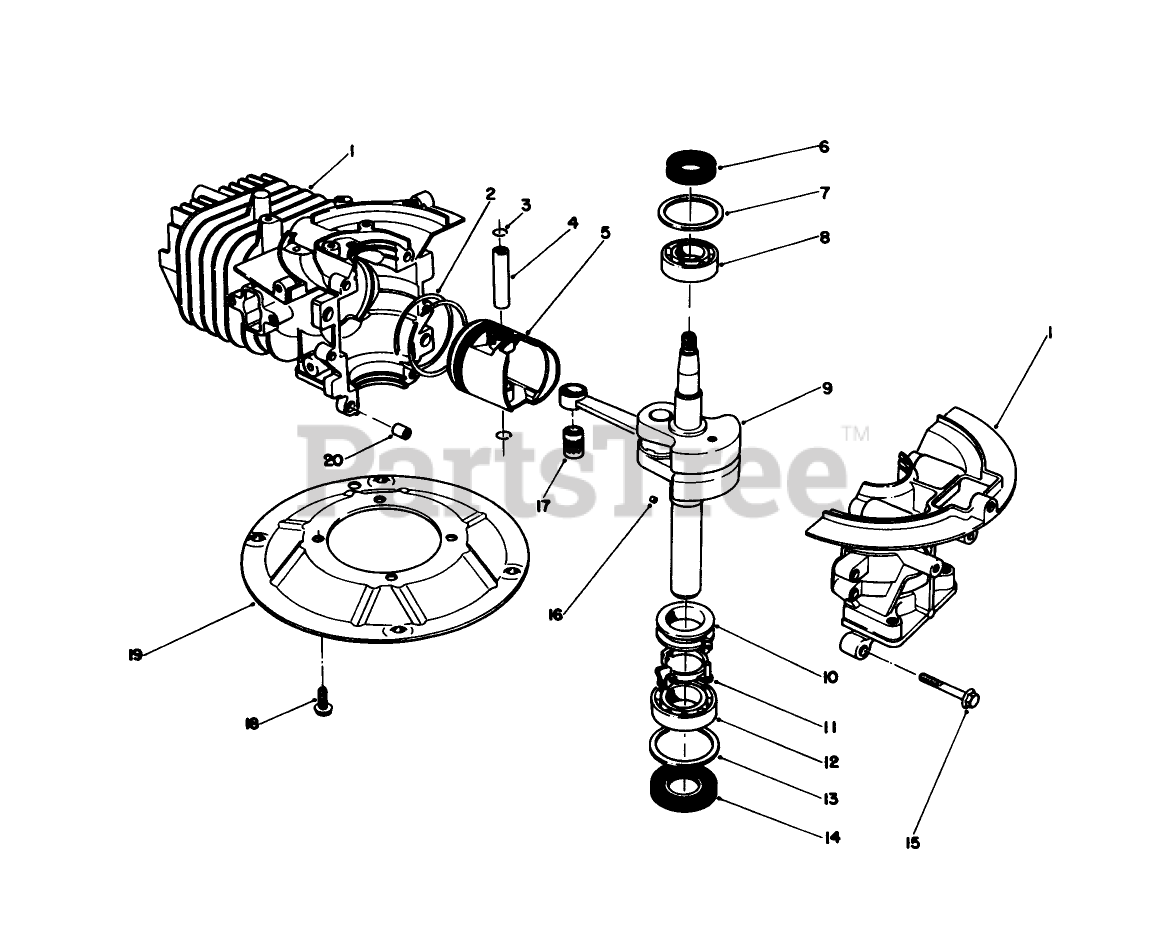 1
2
3
4
5
6
7
8
9
1
PartsTree™
20
17
16
19
18
10
11
12
13
14
15