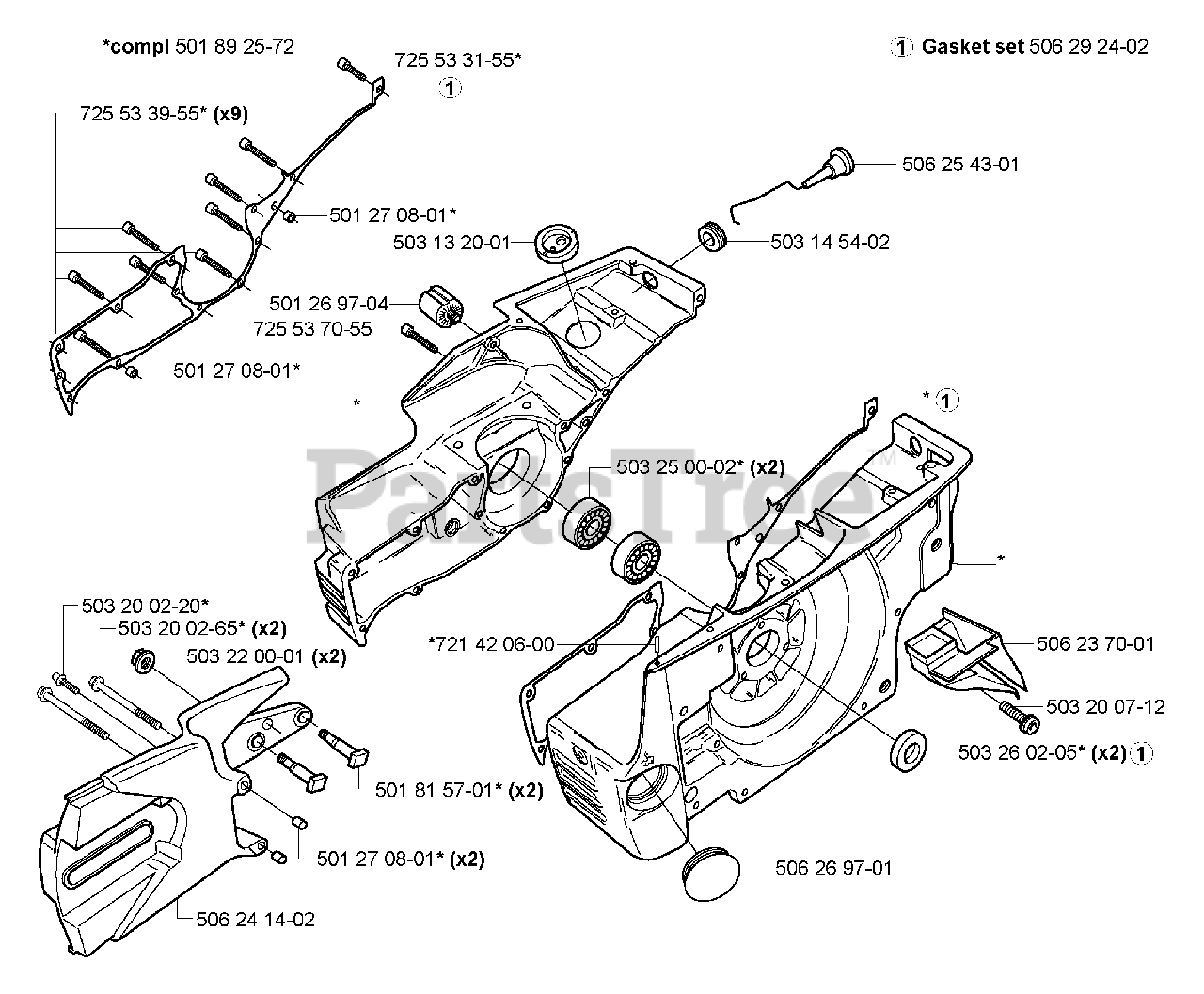 *compl 501 89 25-72

1 Gasket set 506 29 24-02

725 53 31-55*

1

725 53 39-55* (x9)

506 25 43-01

501 27 08-01*

503 13 20-01

503 14 54-02

501 26 97-04

725 53 70-55

501 27 08-01*

*

* 1

503 25 00-02* (x2)

PartsTree™

*

503 20 02-20*

503 20 02-65* (x2)

503 22 00-01 (x2)

*721 42 06-00

506 23 70-01

503 20 07-12

503 26 02-05* (x2) 1

501 81 57-01* (x2)

501 27 08-01* (x2)

506 26 97-01

506 24 14-02