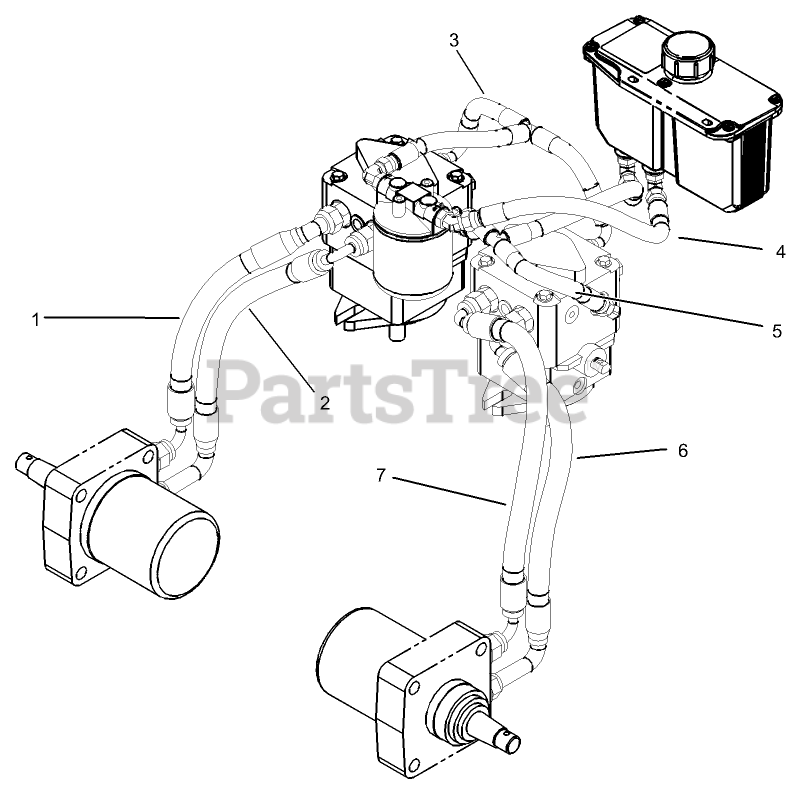 3
4
1
5
2
PartsTree
6
7