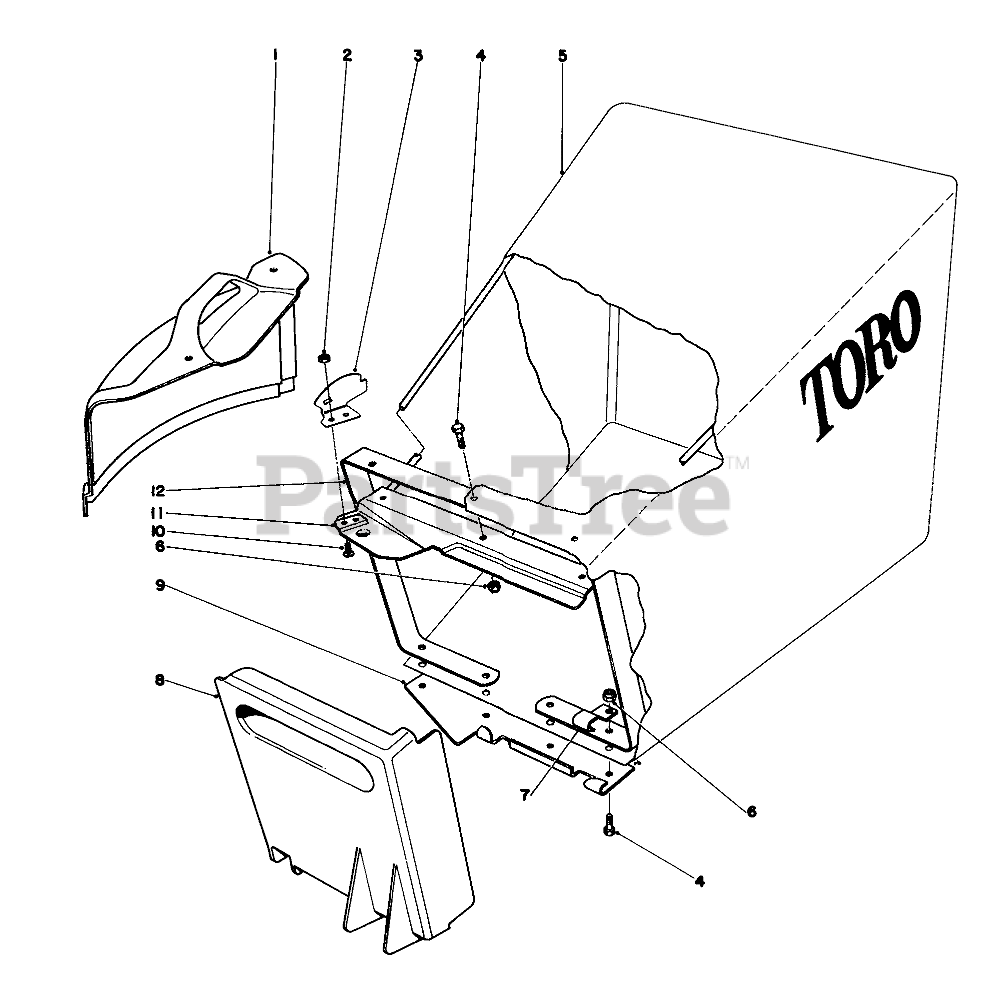 1
2
3
4
5
TORO
PartsTree™
12
11
10
6
9
8
7
6
4