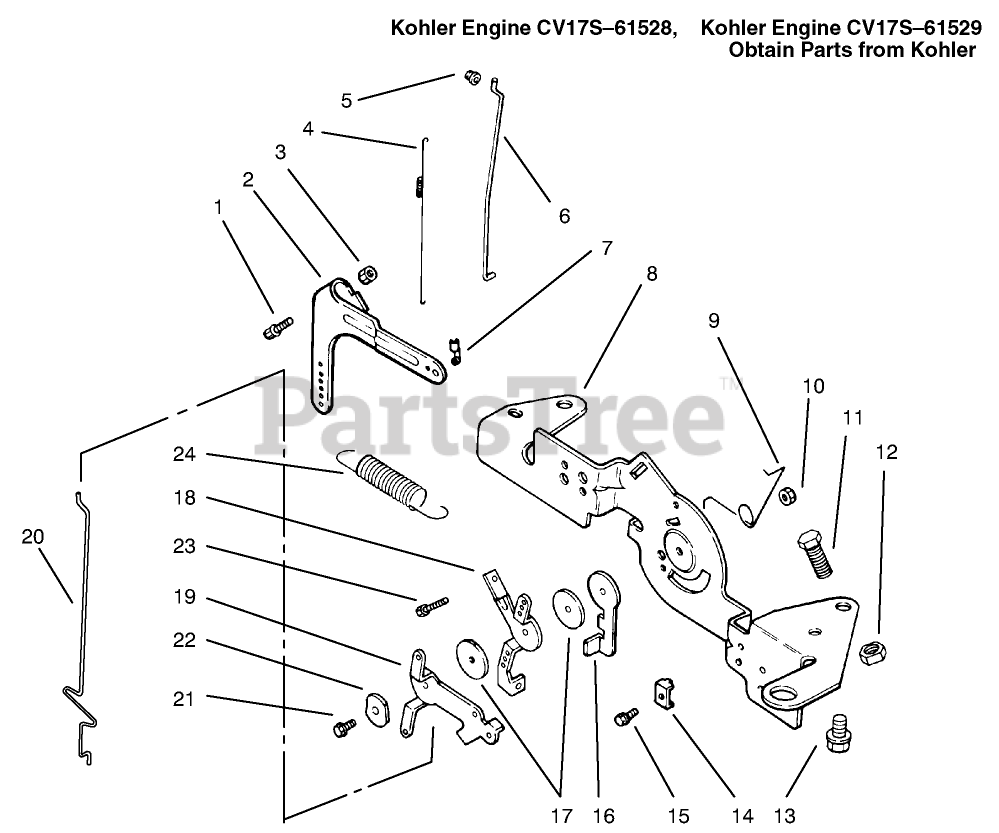 Kohler Engine CV17S–61528, Kohler Engine CV17S–61529
Obtain Parts from Kohler

5
4
3
2
1
6
7
8
9
10
11
12
PartsTree™
24
18
23
19
22
21
20
17
16
15
14
13