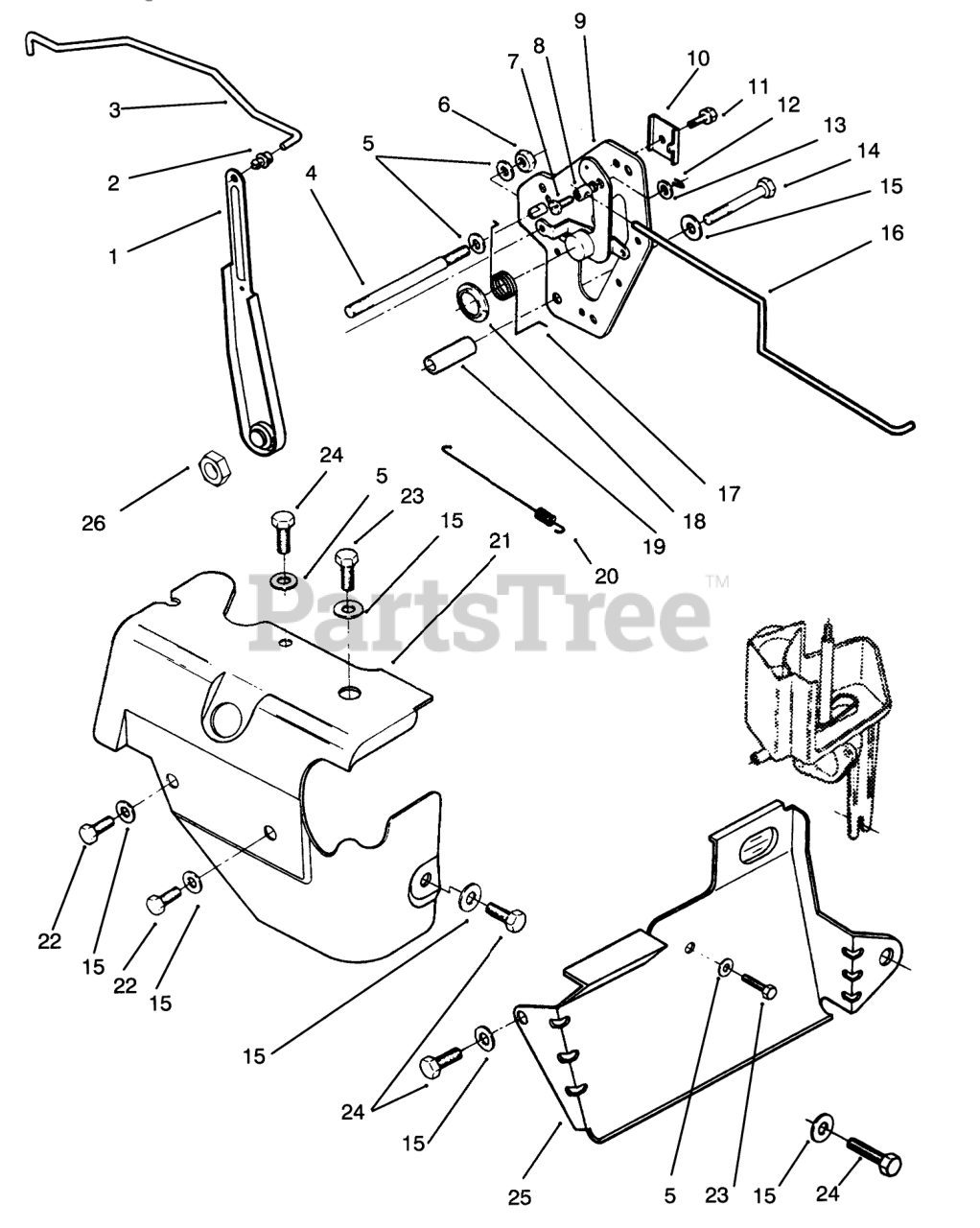 3
2
1
4
5
6
7
8
9
10
11
12
13
14
15
16
17
18
19
20
26
24
5
23
15
21
PartsTree™
22
15
22
15
15
24
15
25
5
23
15
24