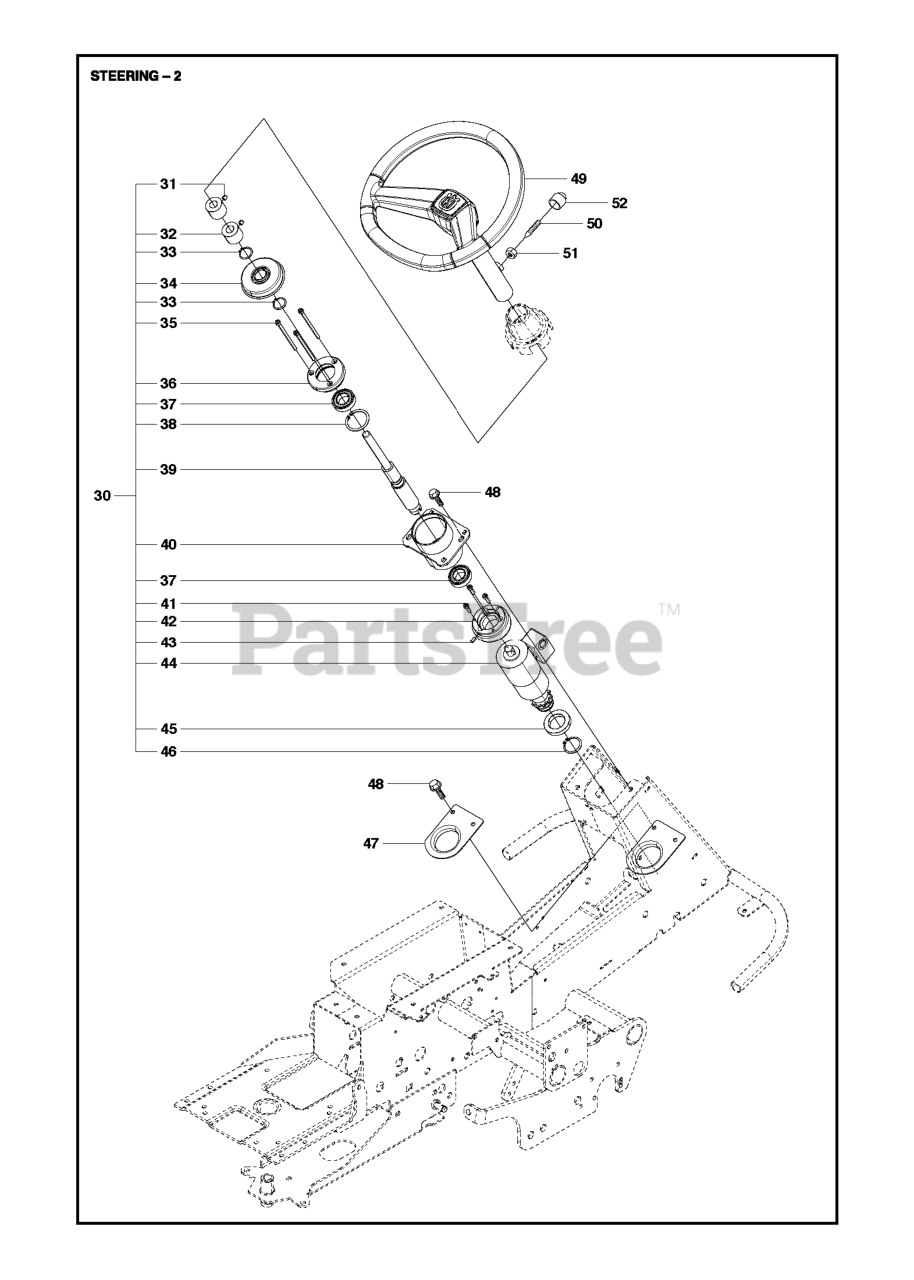 STEERING – 2

31
32
33
34
33
35
36
37
38
39
30
40
37
41
42
43
44
45
46
49
52
50
51
48
48
47

PartsTree™