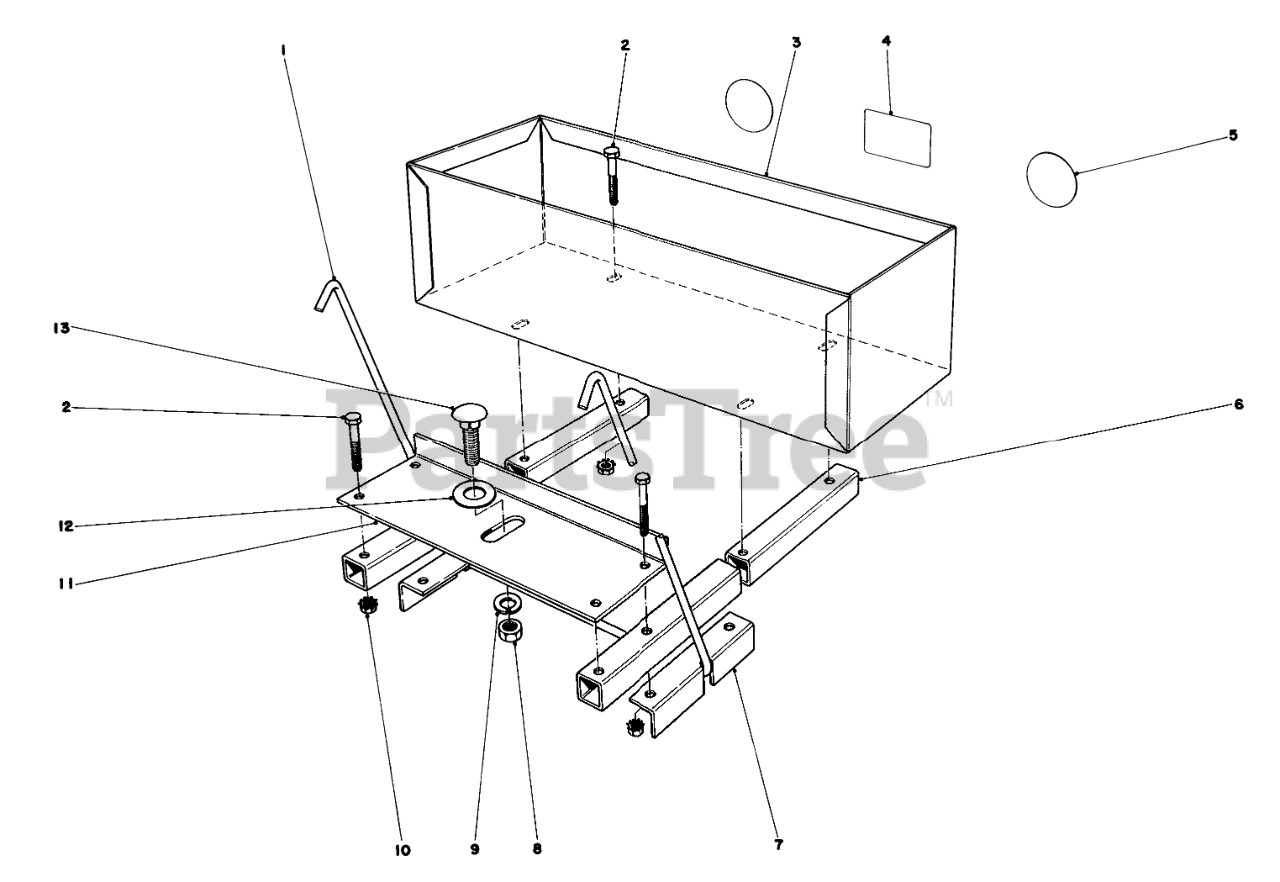 1
2
3
4
5
13
2
PartsTree™
6
12
11
10
9
8
7