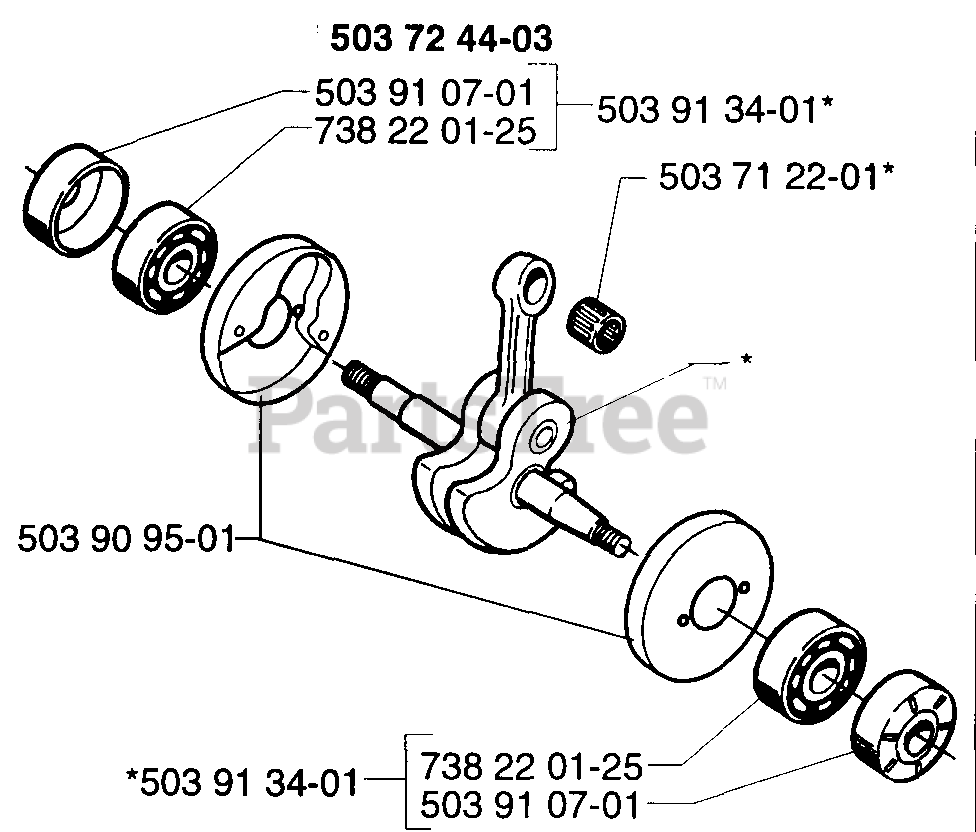 503 72 44-03

503 91 07-01
738 22 01-25
503 91 34-01*

503 71 22-01*

*

PartsTree™

503 90 95-01

*503 91 34-01
738 22 01-25
503 91 07-01