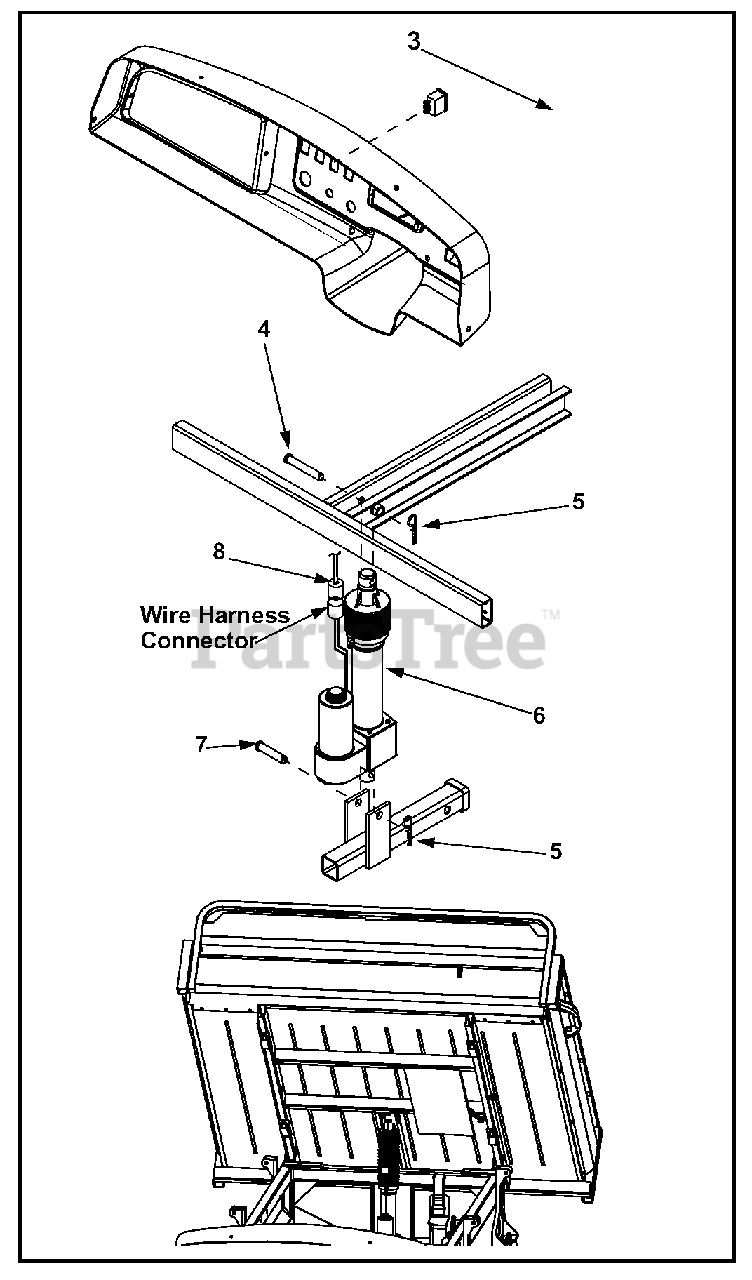 3

4

5

8

Wire Harness Connector

PartsTree™

6

7

5