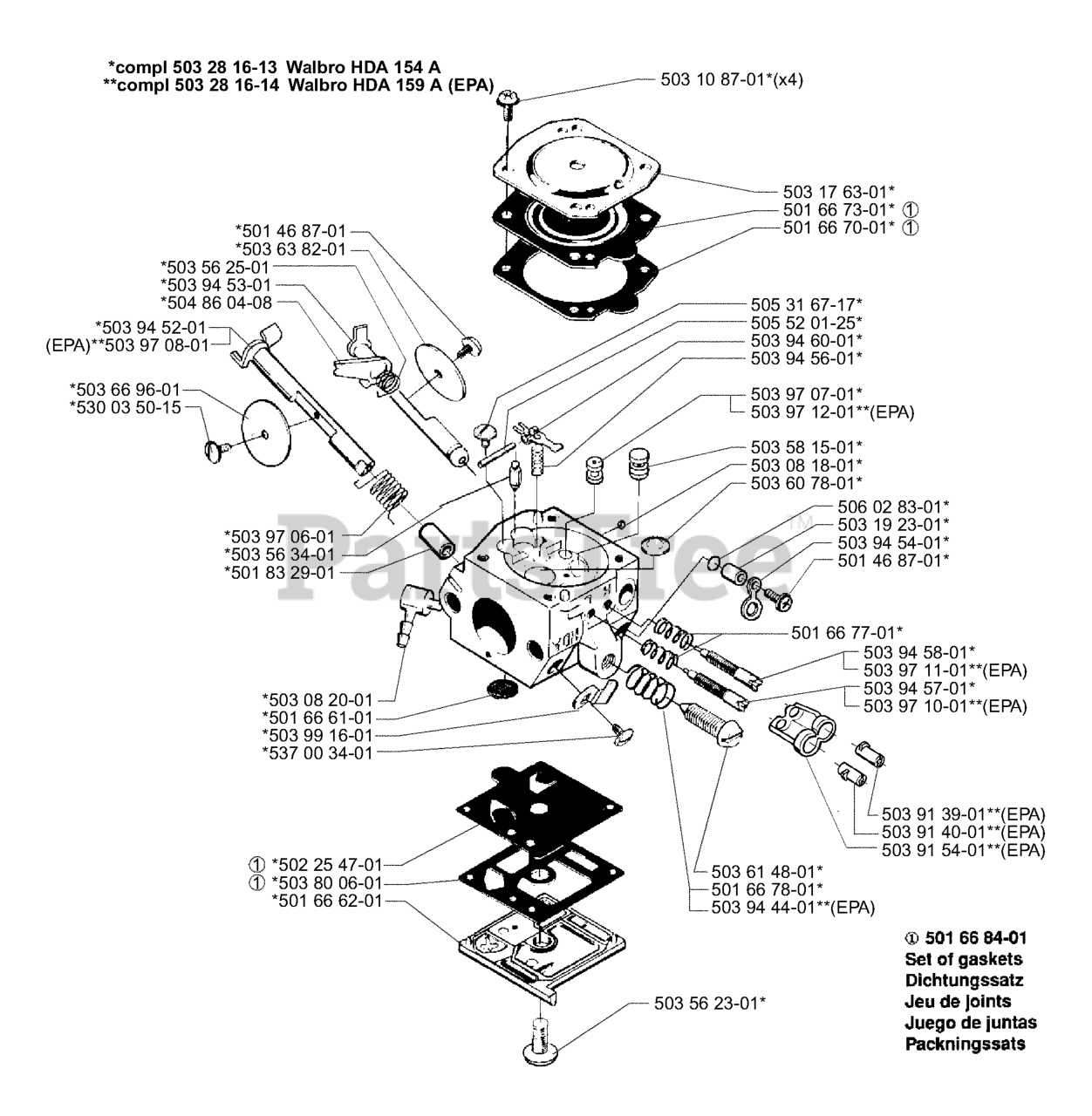 *compl 503 28 16-13 Walbro HDA 154 A
**compl 503 28 16-14 Walbro HDA 159 A (EPA)

503 10 87-01*(x4)

503 17 63-01*
501 66 73-01* ①
501 66 70-01* ①

*501 46 87-01
*503 63 82-01
*503 56 25-01
*503 94 53-01
*504 86 04-08
*503 94 52-01
(EPA)**503 97 08-01
*503 66 96-01
*530 03 50-15

505 31 67-17*
505 52 01-25*
503 94 60-01*
503 94 56-01*
503 97 07-01*
503 97 12-01**(EPA)
503 58 15-01*
503 08 18-01*
503 60 78-01*
506 02 83-01*
503 19 23-01*
503 94 54-01*
501 46 87-01*

*503 97 06-01
*503 56 34-01
*501 83 29-01

PartsTree™

501 66 77-01*
503 94 58-01*
503 97 11-01**(EPA)
503 94 57-01*
503 97 10-01**(EPA)

*503 08 20-01
*501 66 61-01
*503 99 16-01
*537 00 34-01

503 91 39-01**(EPA)
503 91 40-01**(EPA)
503 91 54-01**(EPA)

① *502 25 47-01
① *503 80 06-01
*501 66 62-01

503 61 48-01*
501 66 78-01*
503 94 44-01**(EPA)

① 501 66 84-01
Set of gaskets
Dichtungssatz
Jeu de joints
Juego de juntas
Packningssats

503 56 23-01*