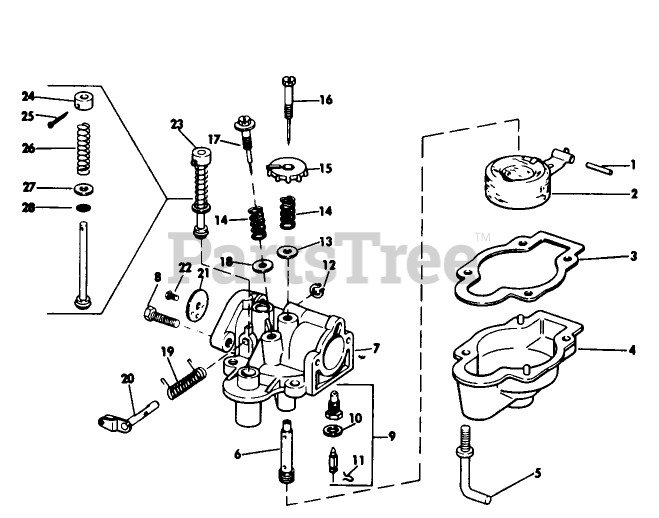 24
25
26
27
28
23
17
16
15
14
14
13
18
12
22
21
8
19
20
7
10
9
11
6
1
2
3
4
5
PartsTree™