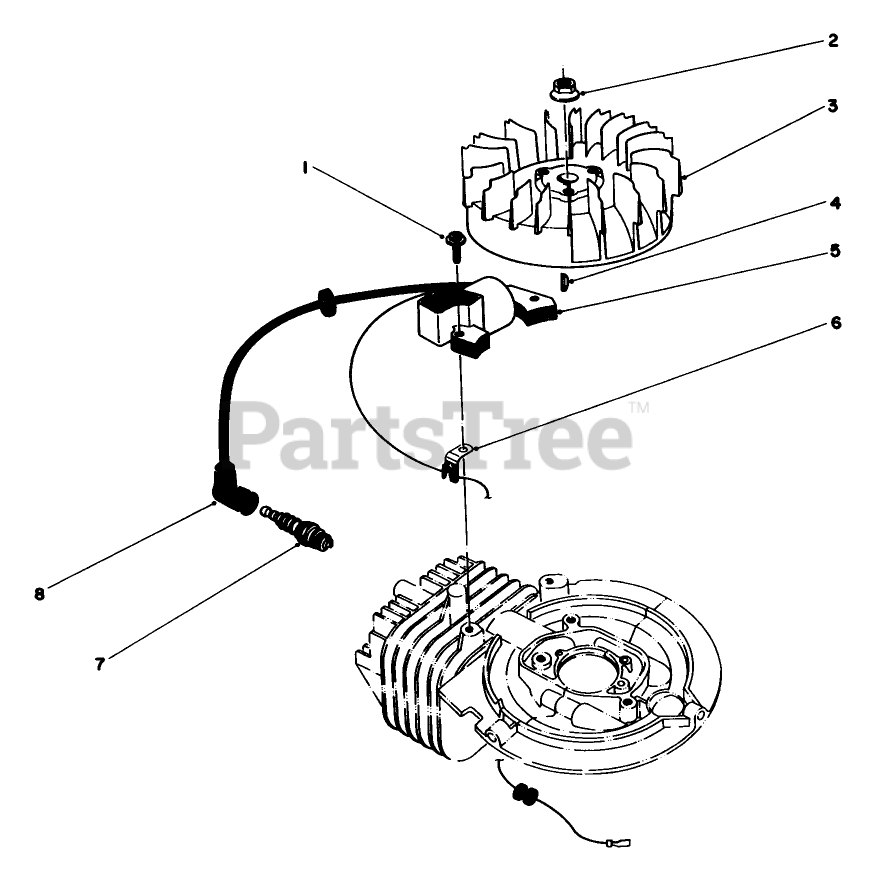 2
3
1
4
5
6
PartsTree™
8
7