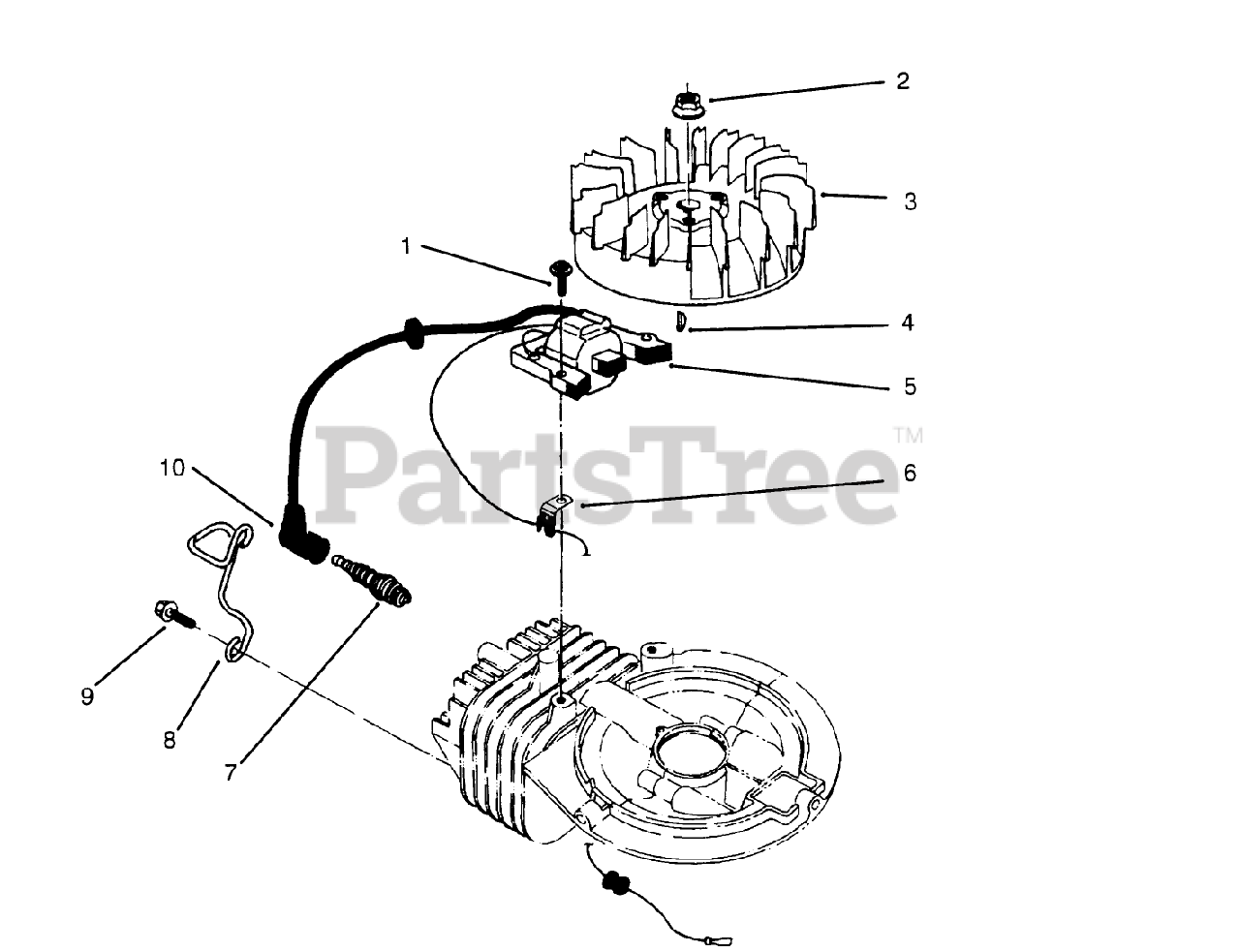 2
3
1
4
5
PartsTree™
10
6
9
8
7