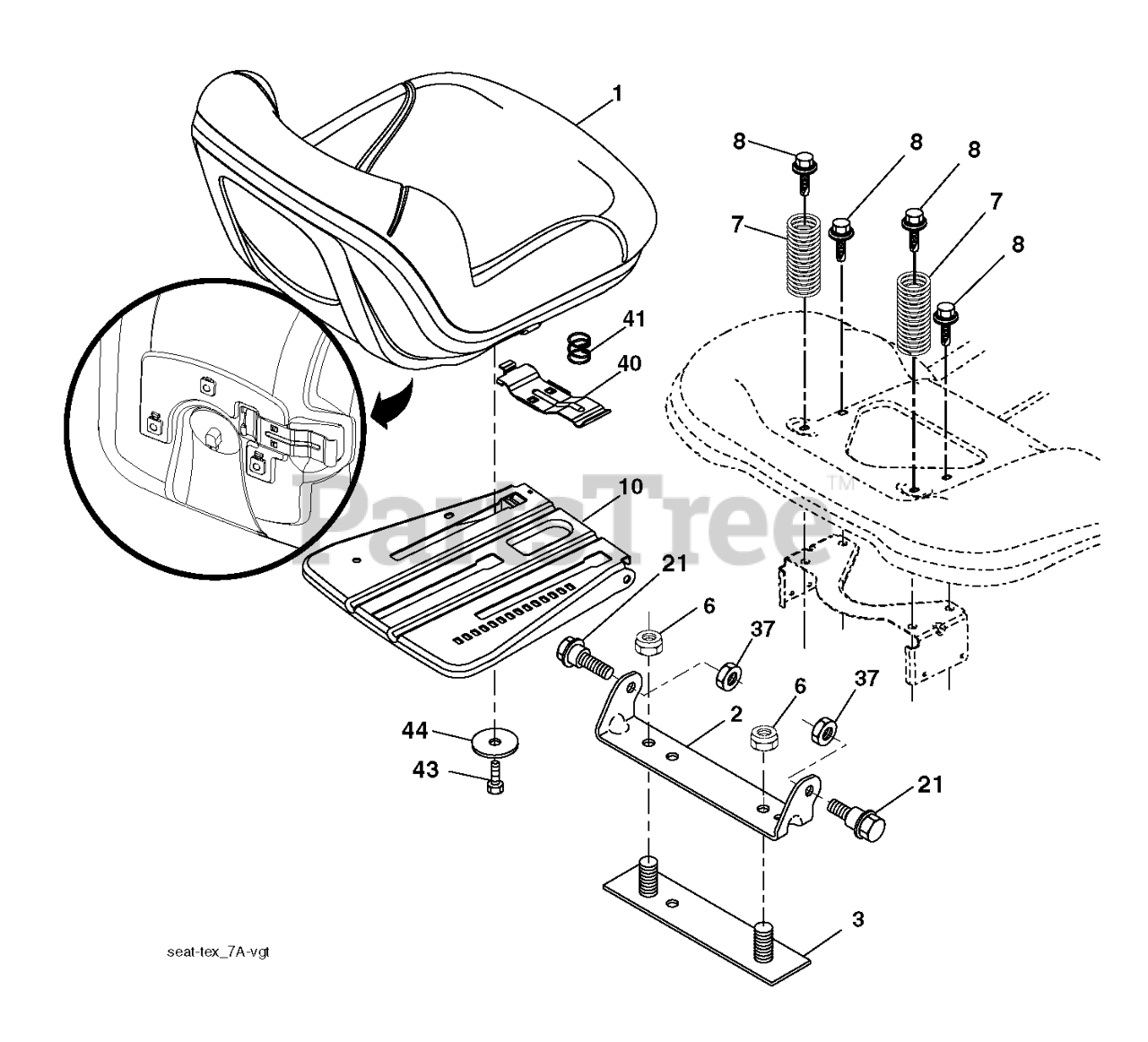 1
8
8
8
7
7
8
41
40
PartsTree™
10
21
6
37
6
37
2
44
43
21
3
seat-tex_7A-vgt