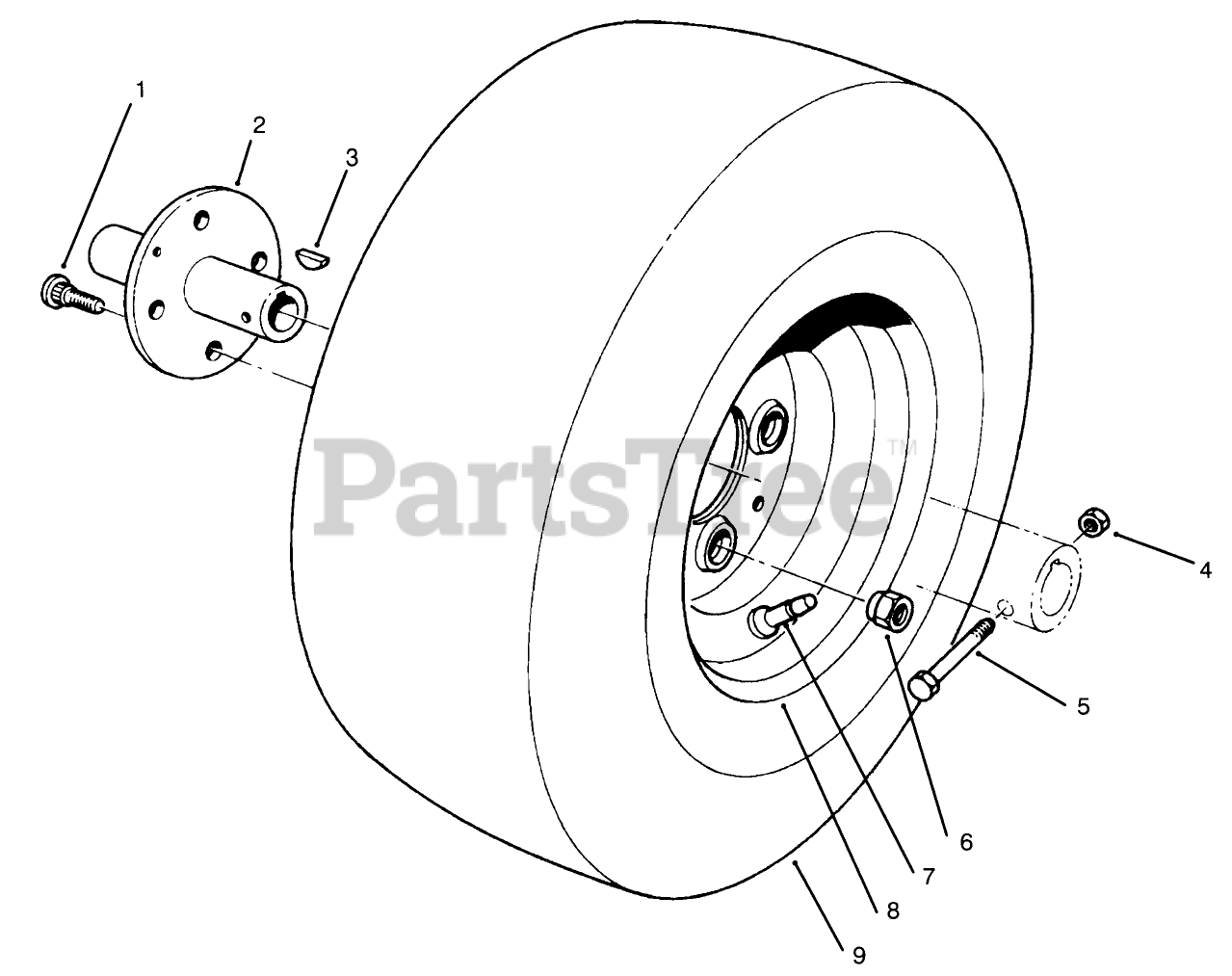 1
2
3
PartsTree™
4
5
6
7
8
9