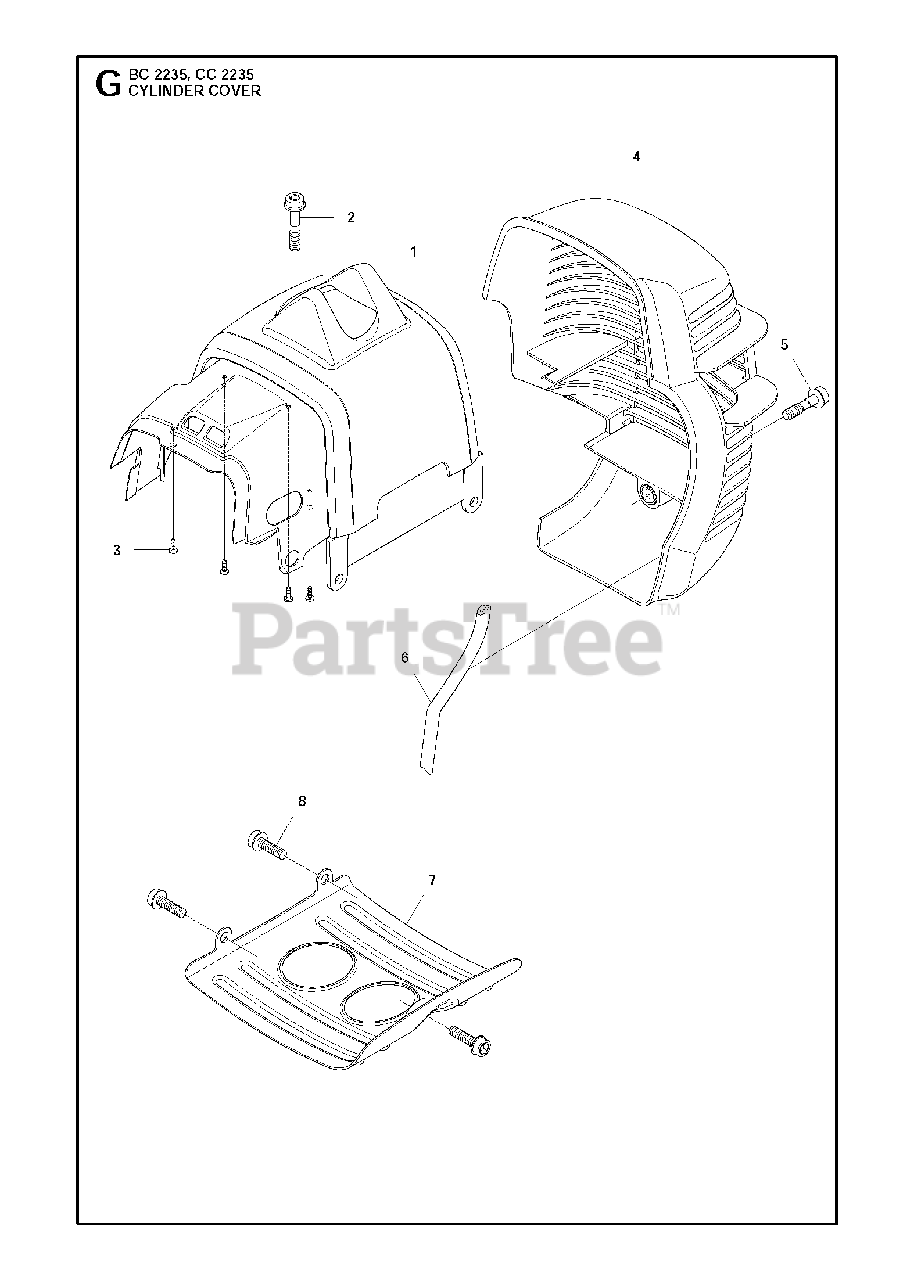 G BC 2235, CC 2235
CYLINDER COVER

4

2

1

5

3

PartsTree™

6

8

7