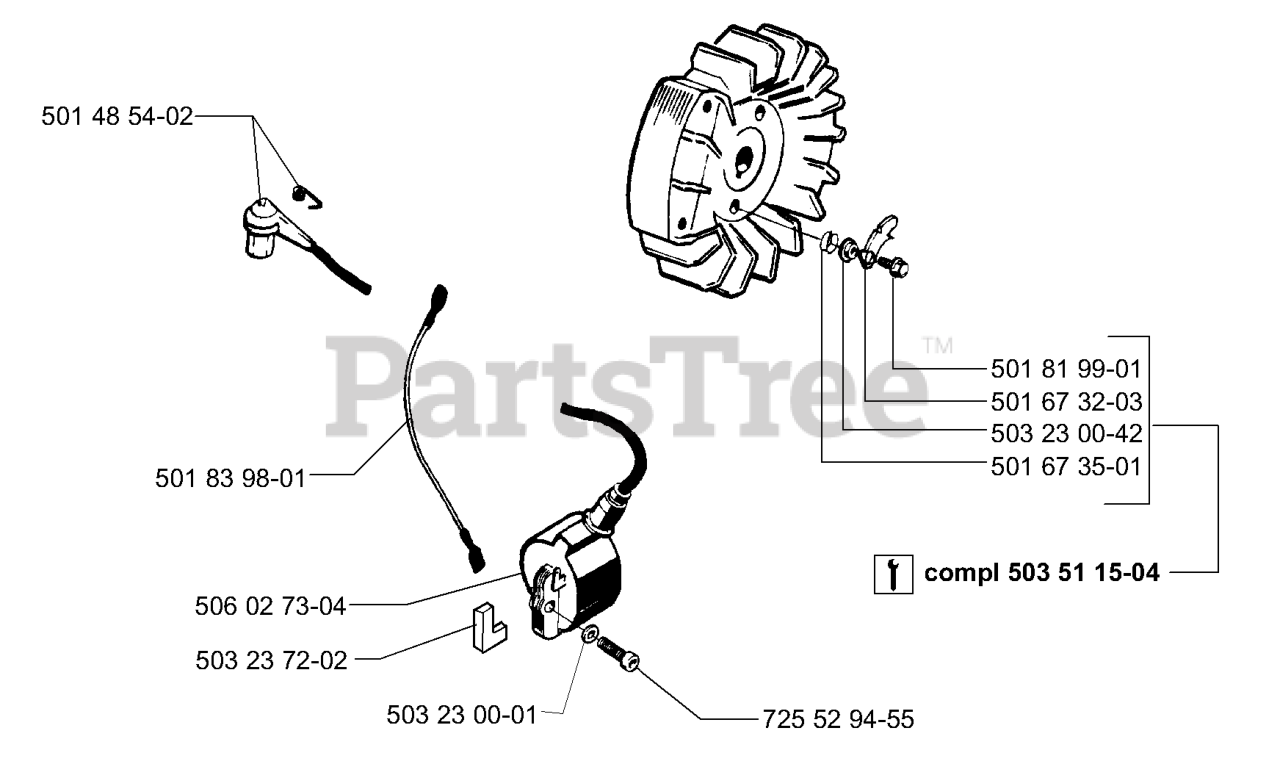 501 48 54-02

PartsTree™

501 81 99-01
501 67 32-03
503 23 00-42
501 67 35-01

501 83 98-01

compl 503 51 15-04

506 02 73-04

503 23 72-02

503 23 00-01

725 52 94-55