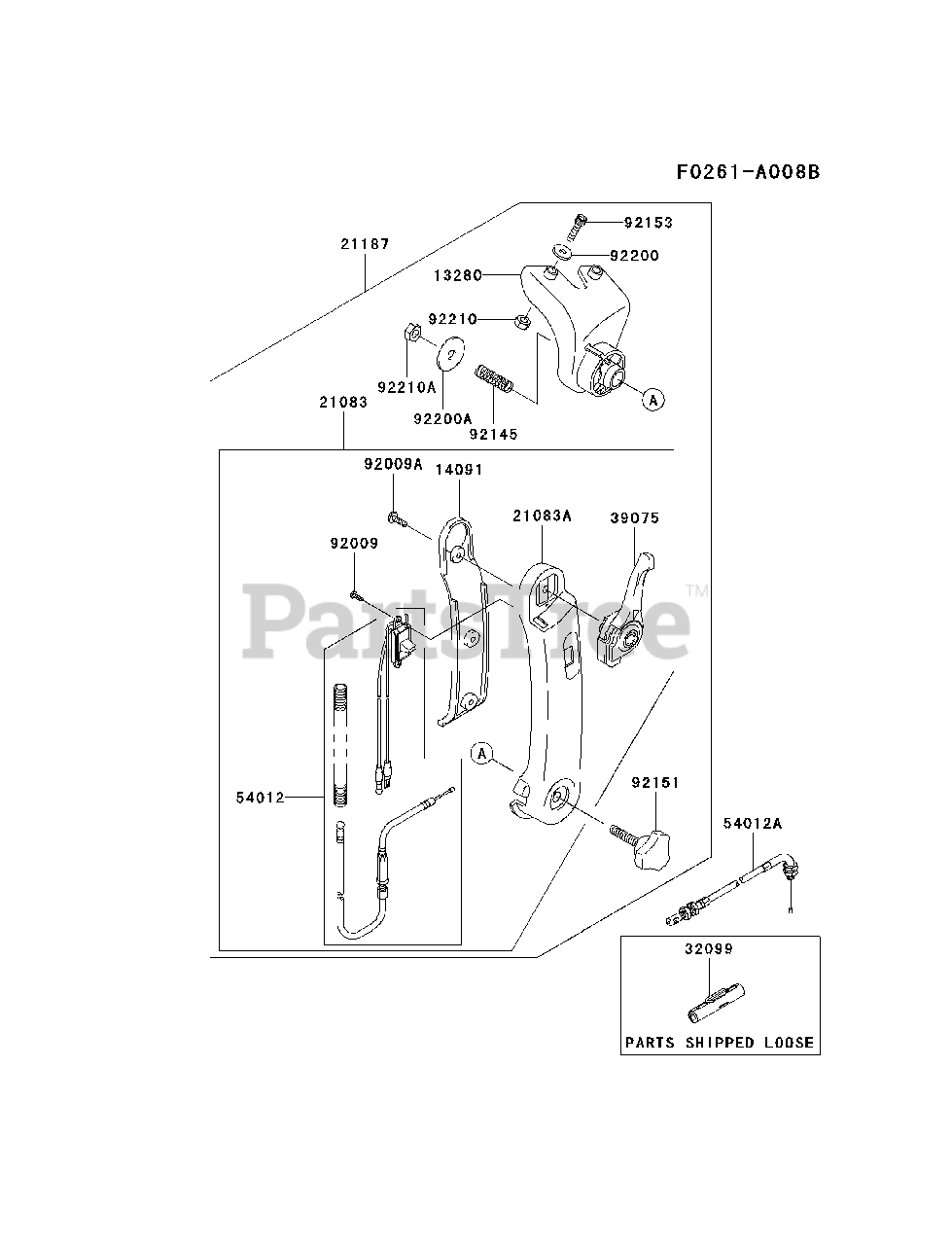 F0261-A008B

21187

92153

92200

13280

92210

92210A

92200A

92145

A

21083

92009A

14091

21083A

39075

92009

PartsTree™

A

54012

92151

54012A

32099

PARTS SHIPPED LOOSE