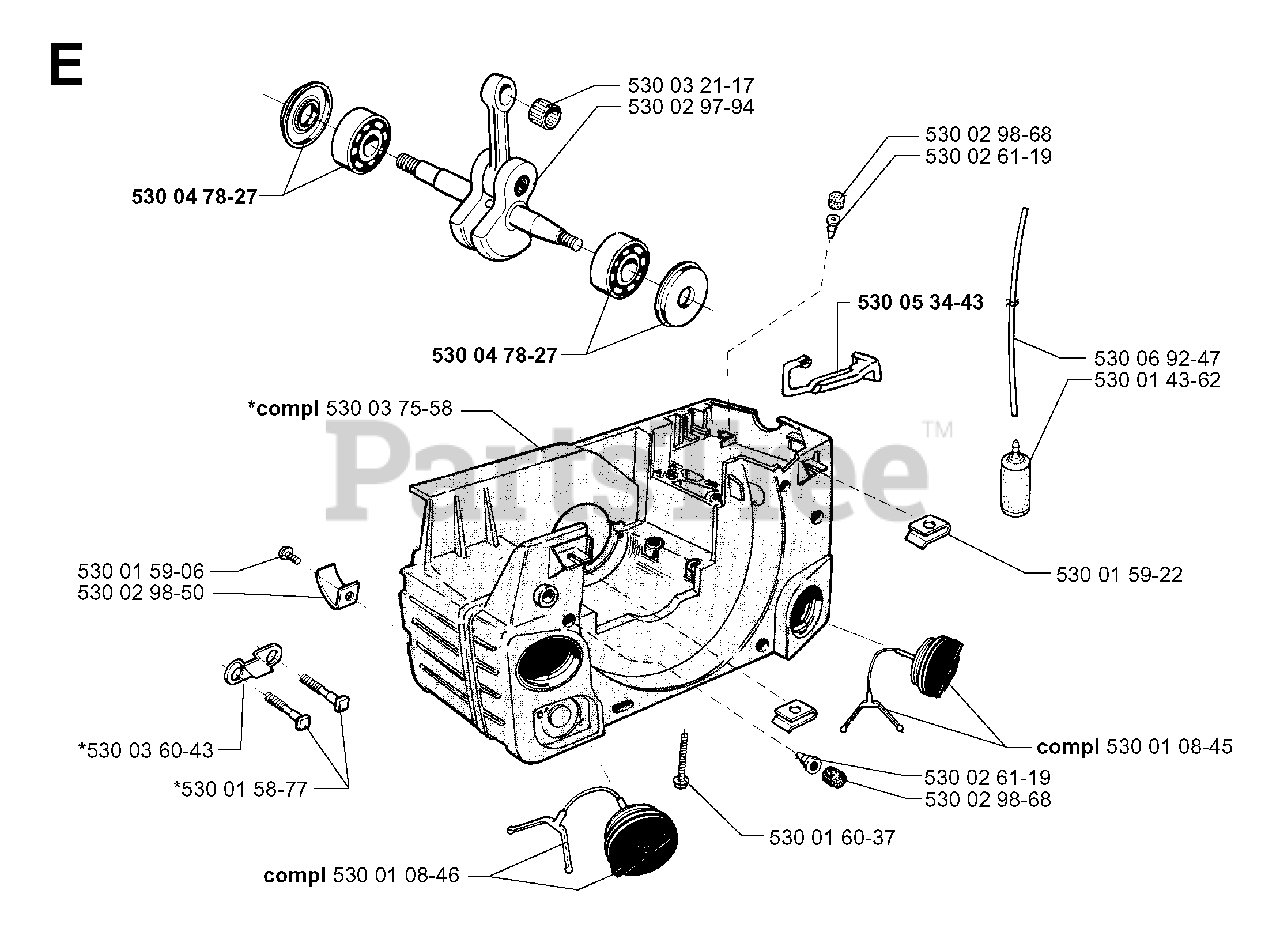 E

530 03 21-17
530 02 97-94
530 04 78-27
530 02 98-68
530 02 61-19
530 05 34-43
530 04 78-27
530 06 92-47
530 01 43-62
*compl 530 03 75-58
PartsTree™
530 01 59-06
530 02 98-50
530 01 59-22
*530 03 60-43
*530 01 58-77
compl 530 01 08-45
530 02 61-19
530 02 98-68
530 01 60-37
compl 530 01 08-46