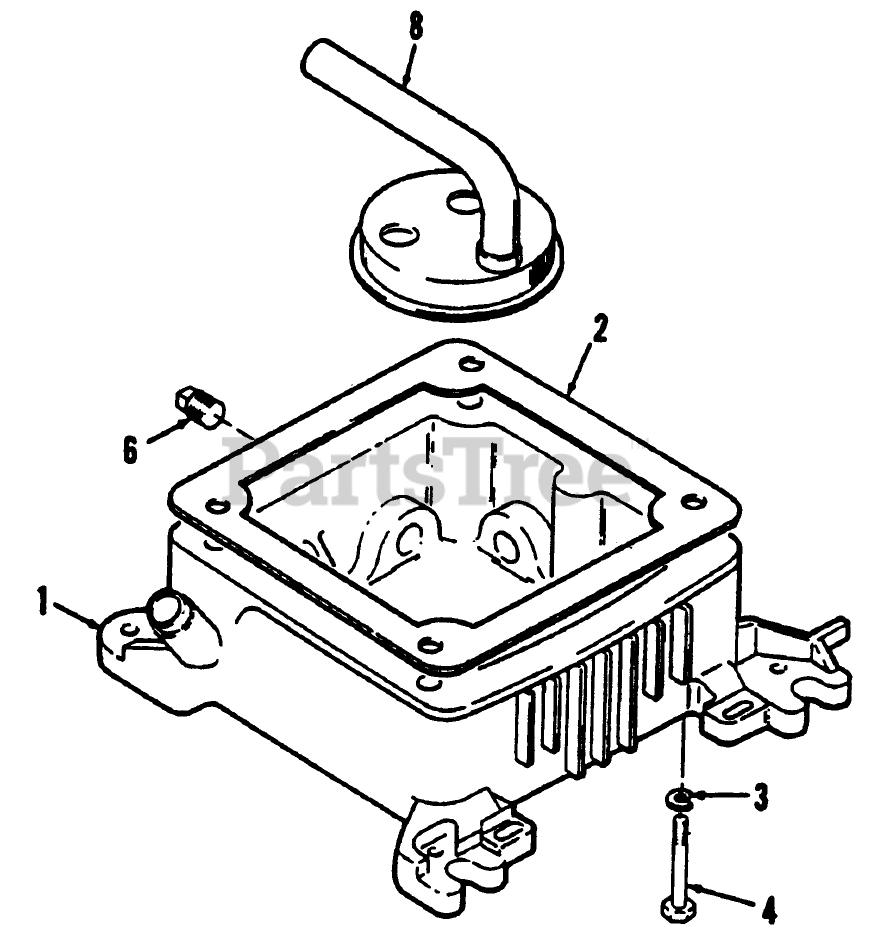 8
2
6
PartsTree
1
3
4