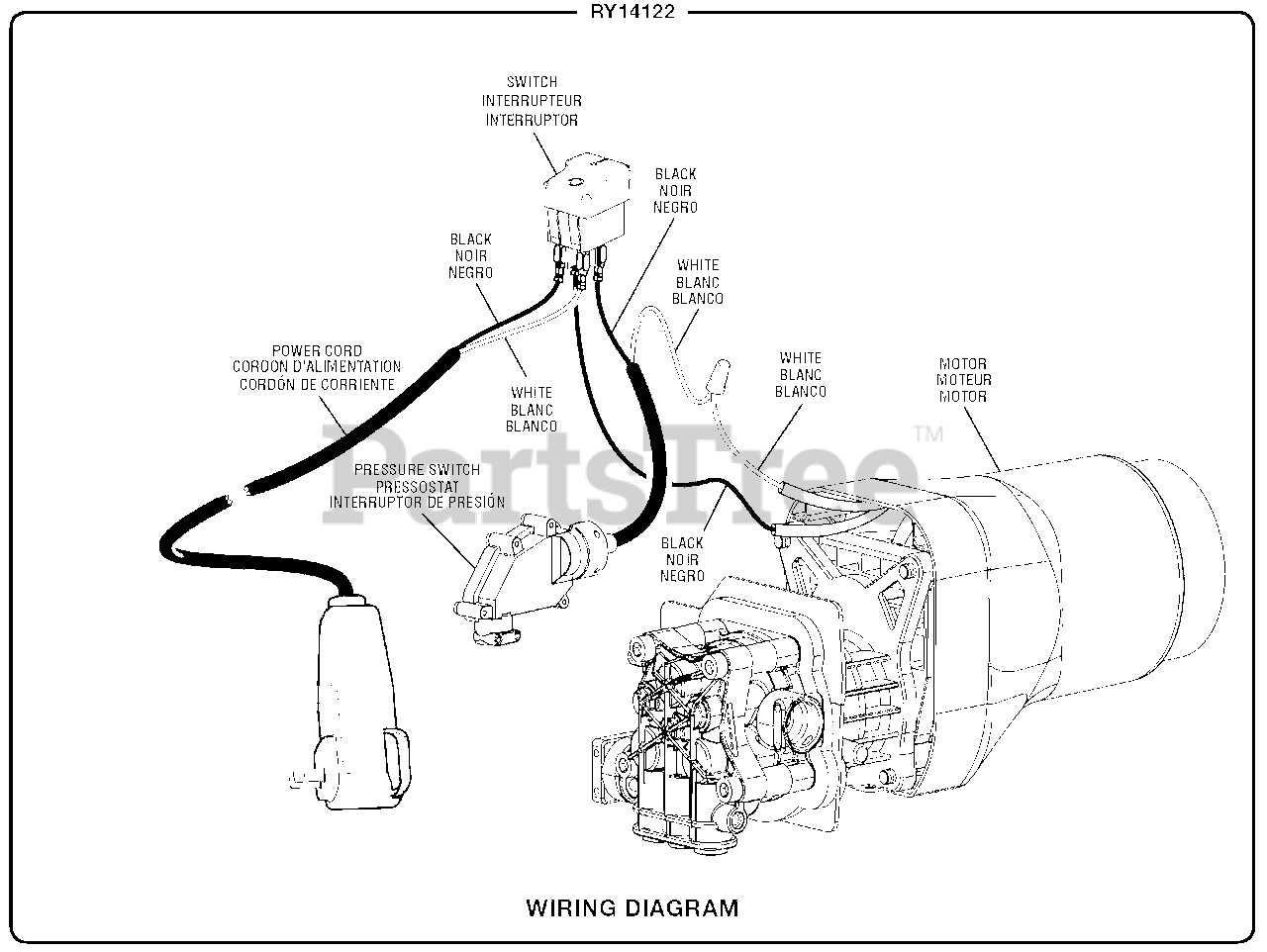 RY14122

SWITCH
INTERRUPTEUR
INTERRUPTOR

BLACK
NOIR
NEGRO

BLACK
NOIR
NEGRO

WHITE
BLANC
BLANCO

POWER CORD
CORDON D'ALIMENTATION
CORDÓN DE CORRIENTE

WHITE
BLANC
BLANCO

WHITE
BLANC
BLANCO

MOTOR
MOTEUR
MOTOR

PartsTree™

PRESSURE SWITCH
PRESSOSTAT
INTERRUPTOR DE PRESIÓN

BLACK
NOIR
NEGRO

WIRING DIAGRAM