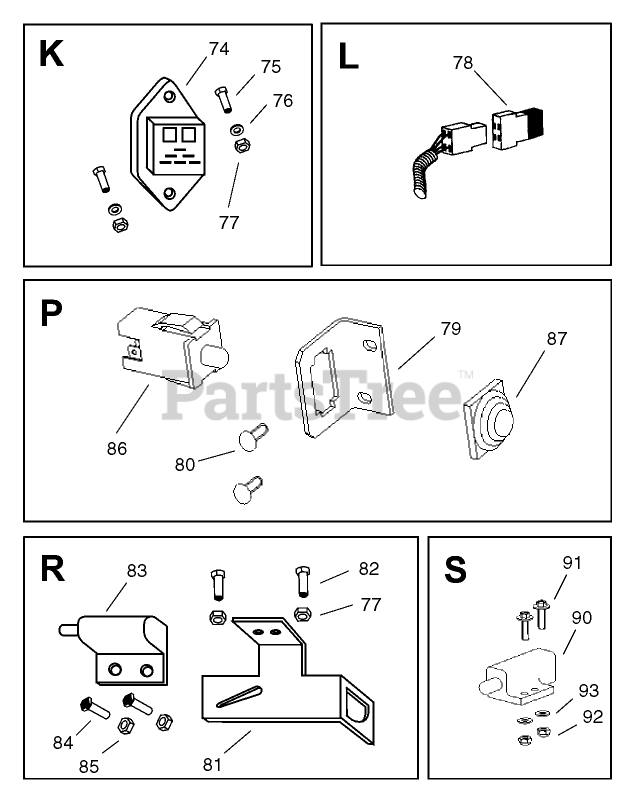 K
74
75
76
77

L
78

P
79
87
86
80
PartsTree™

R
83
82
77
84
85
81

S
91
90
93
92