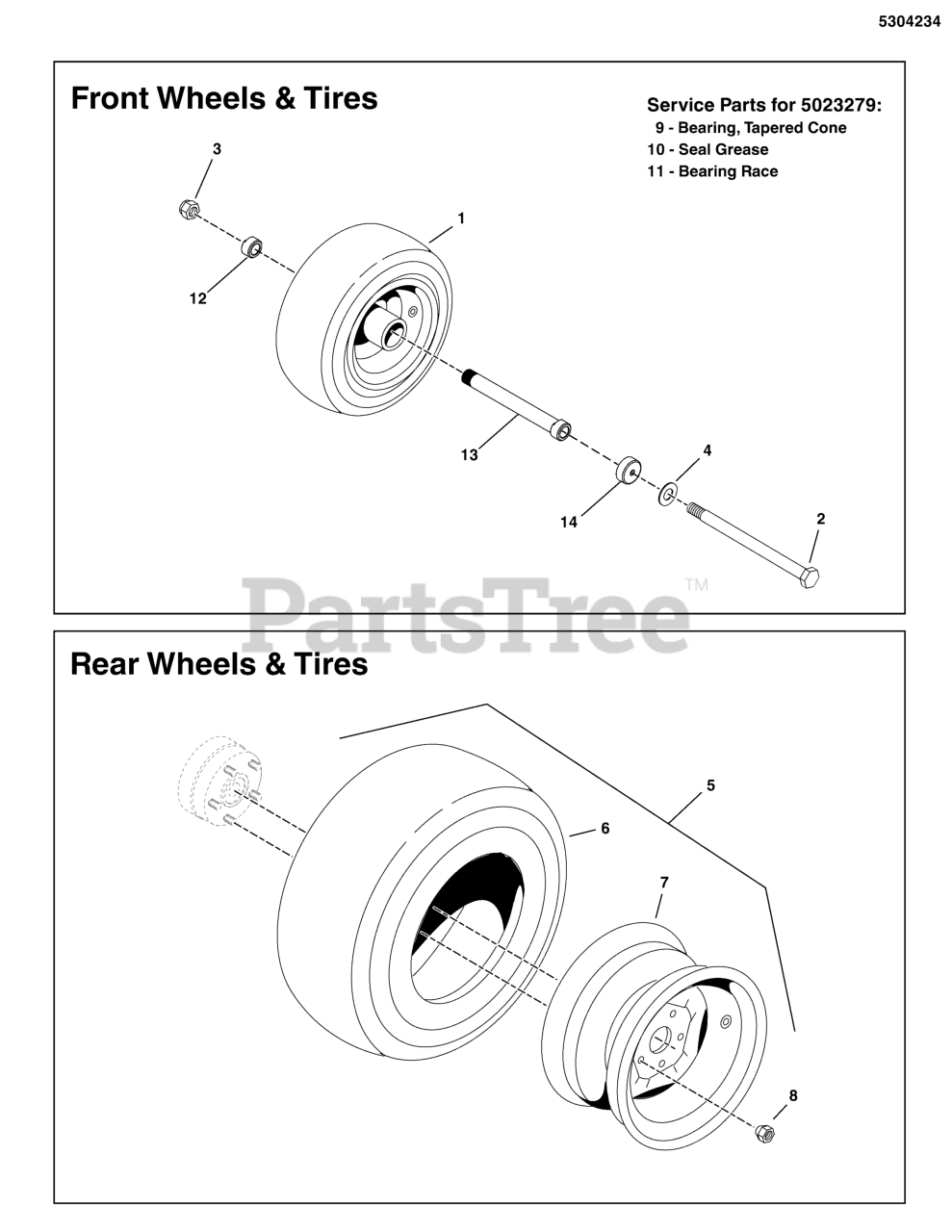 5304234

Front Wheels & Tires

Service Parts for 5023279:
9 - Bearing, Tapered Cone
10 - Seal Grease
11 - Bearing Race

3

1

12

13

4

14

2

PartsTree™

Rear Wheels & Tires

5

6

7

8