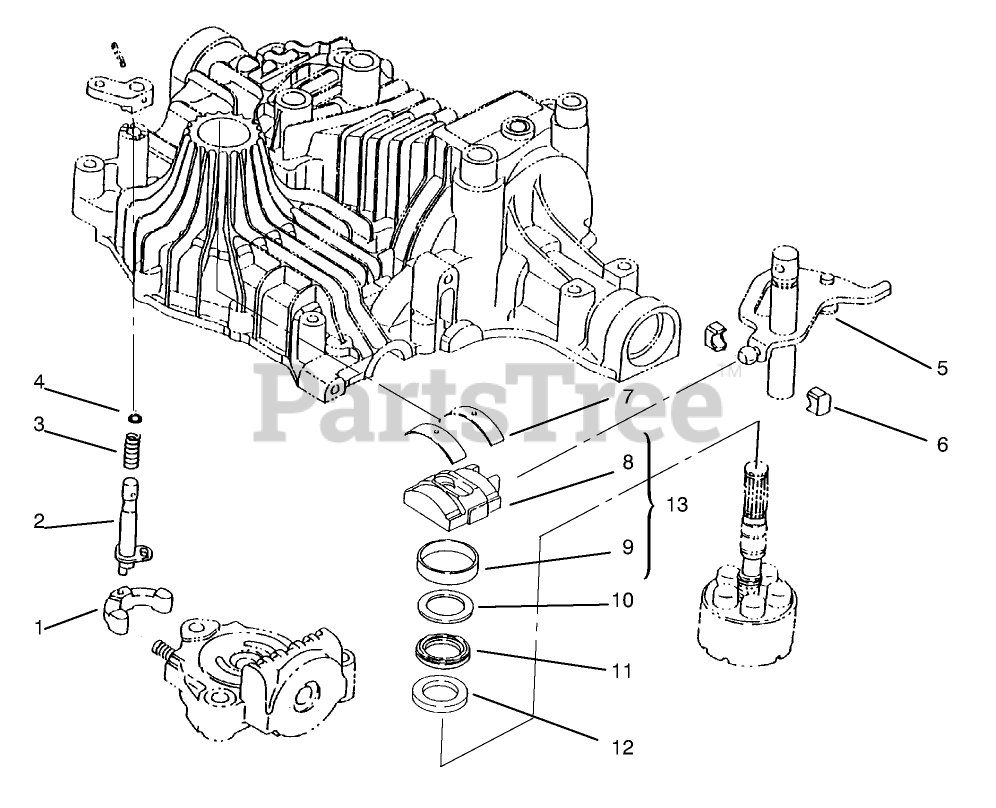 PartsTree™

4
3
2
1
7
8
9
10
11
12
13
5
6