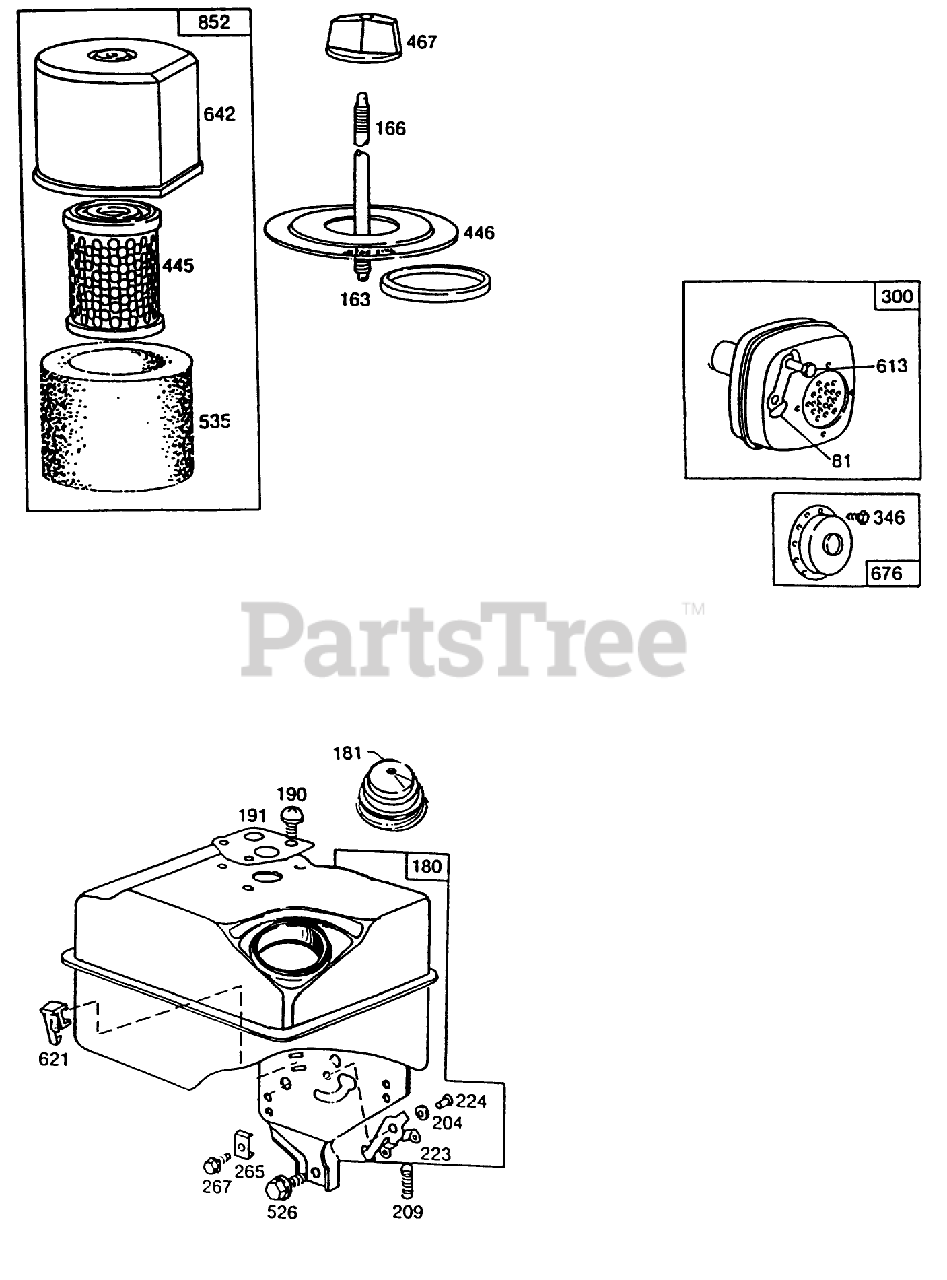 852
642
445
535
467
166
446
163
300
613
81
346
676
PartsTree™
181
190
191
180
621
224
204
223
265
267
526
209