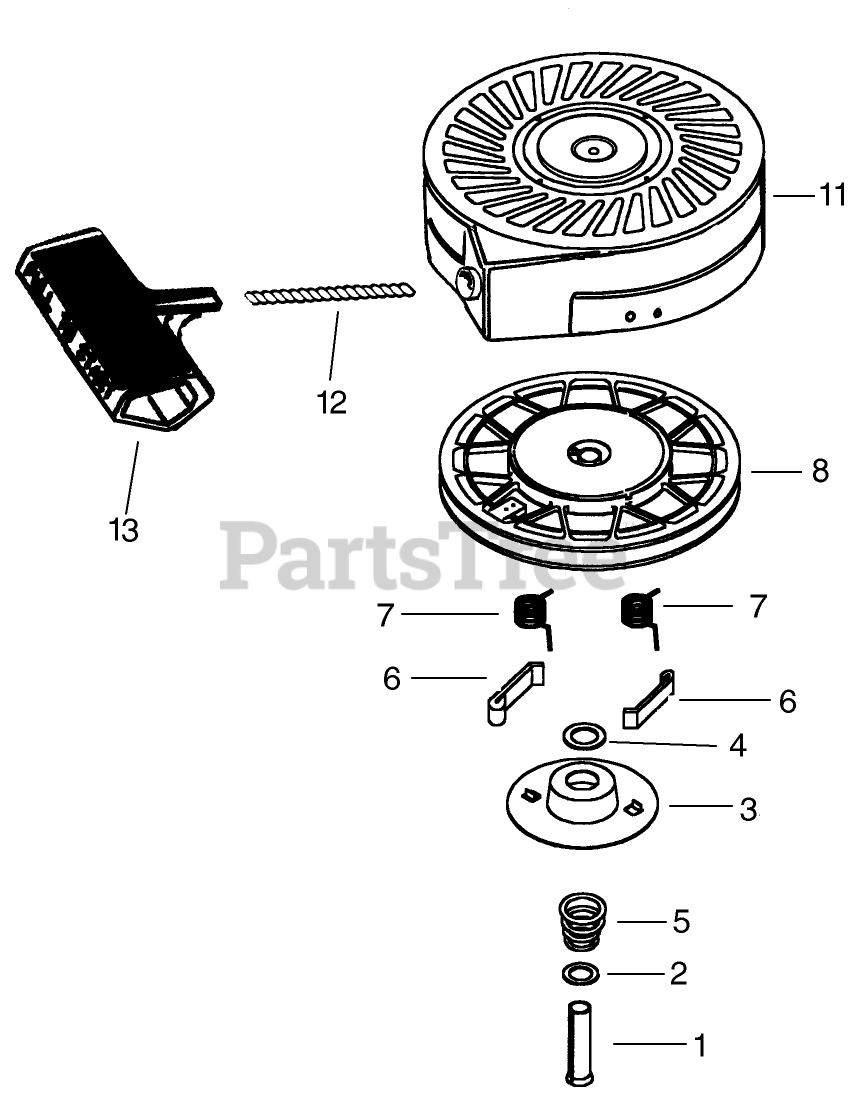 11
12
13
8
PartsTree
7
7
6
6
4
3
5
2
1