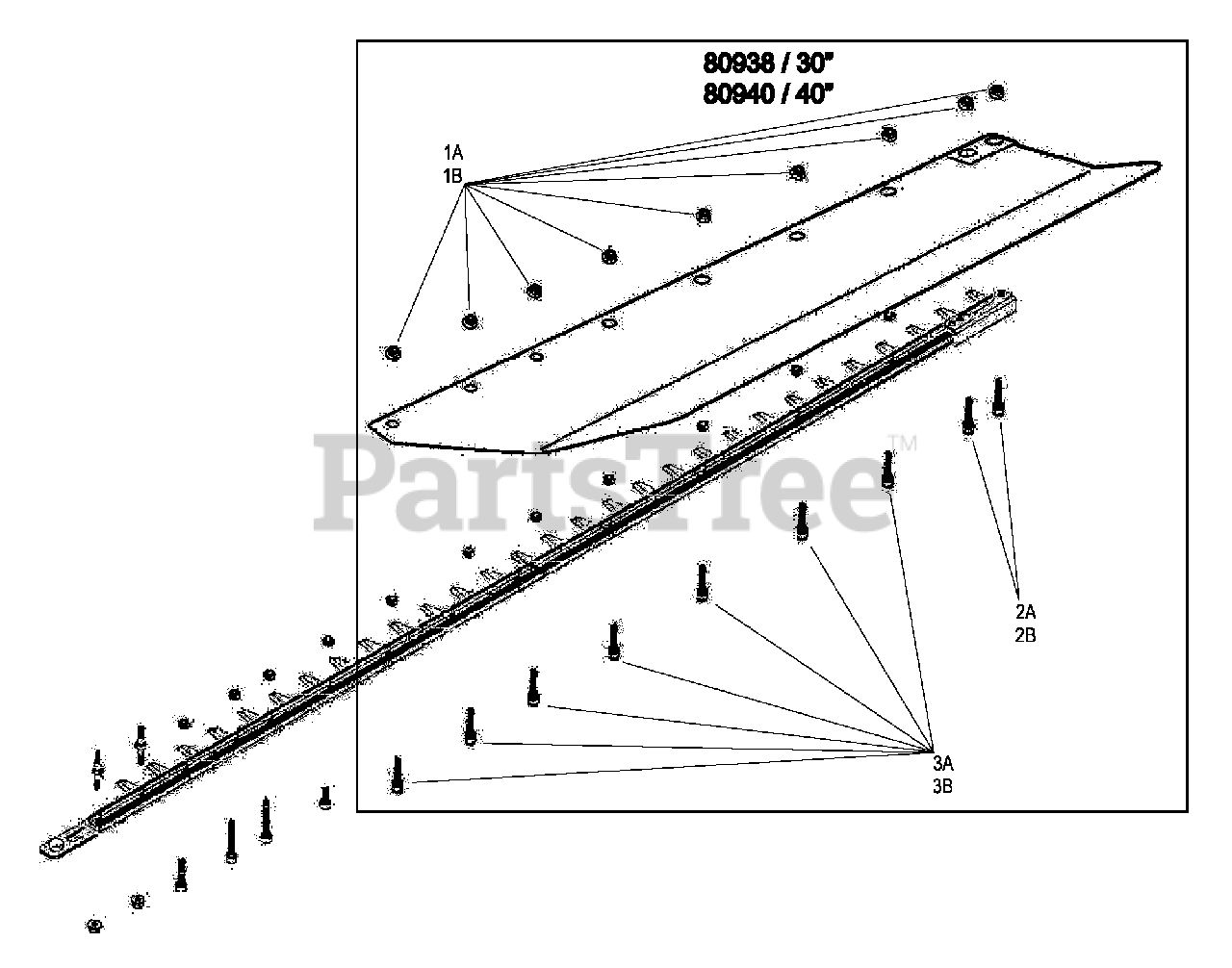 80938 / 30"
80940 / 40"

1A
1B

PartsTree™

2A
2B

3A
3B