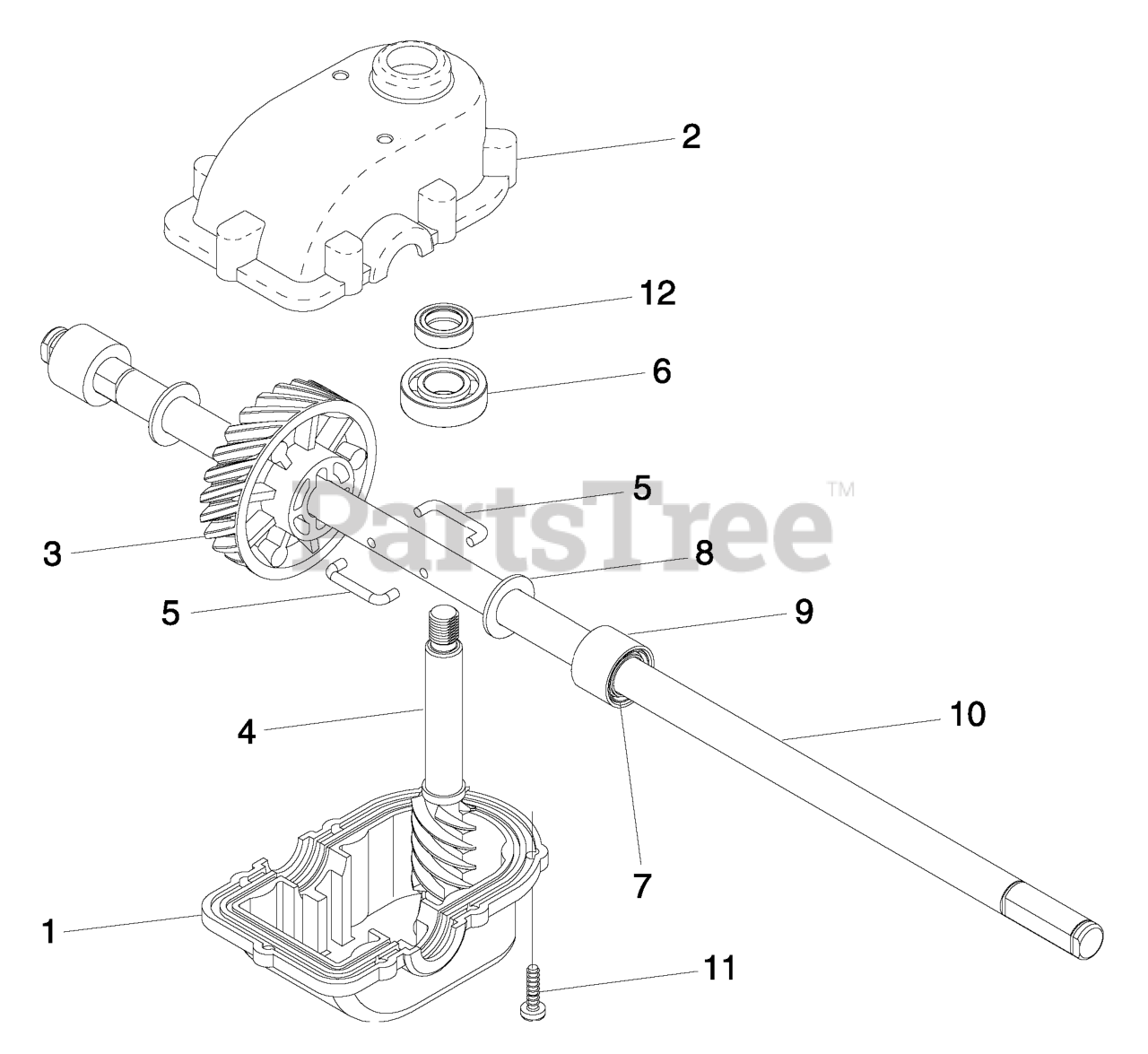 2

12

6

5

PartsTree™

3

8

5

9

4

10

7

1

11