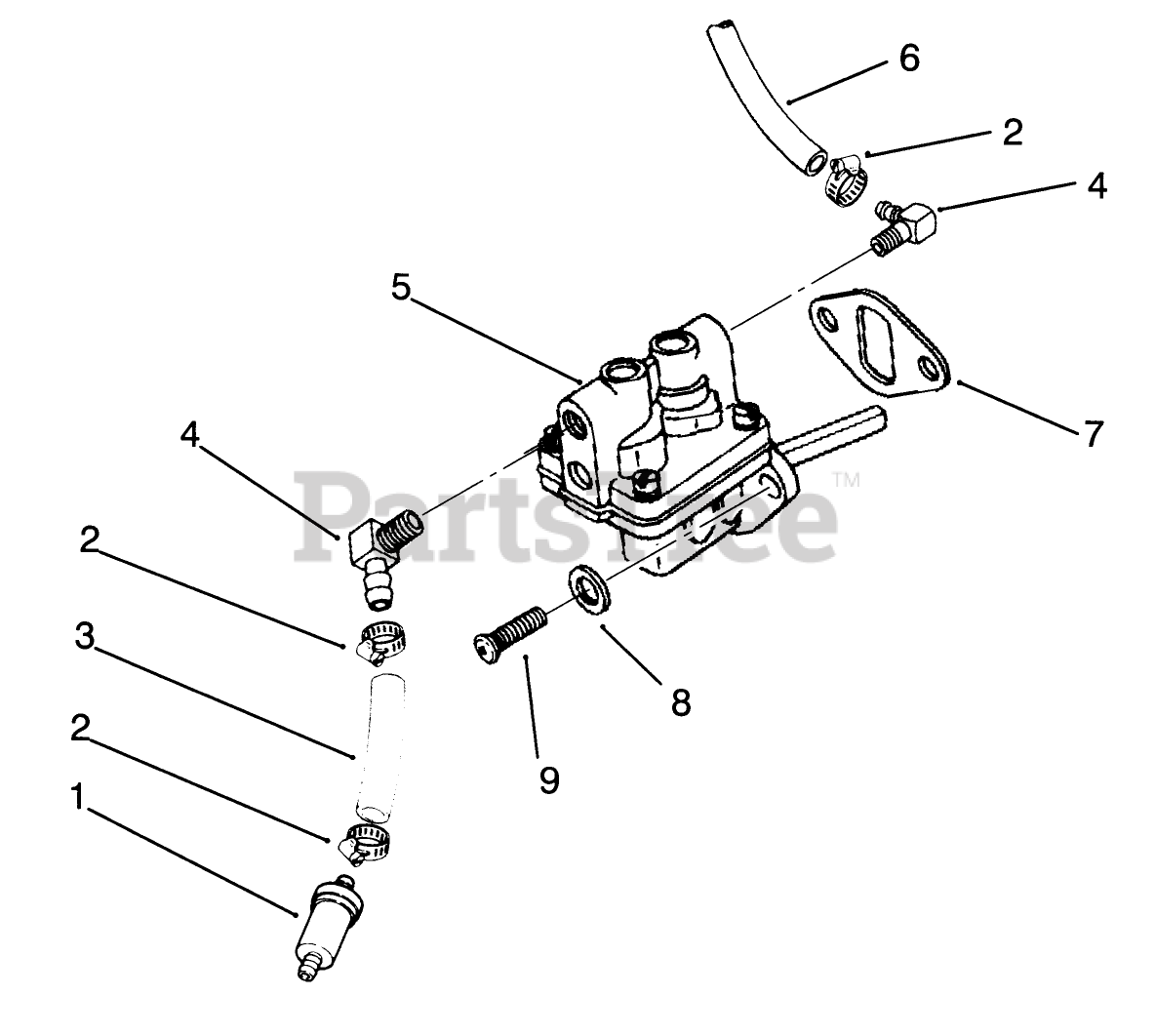 6
2
4
5
7
4
PartsTree™
2
3
8
9
2
1