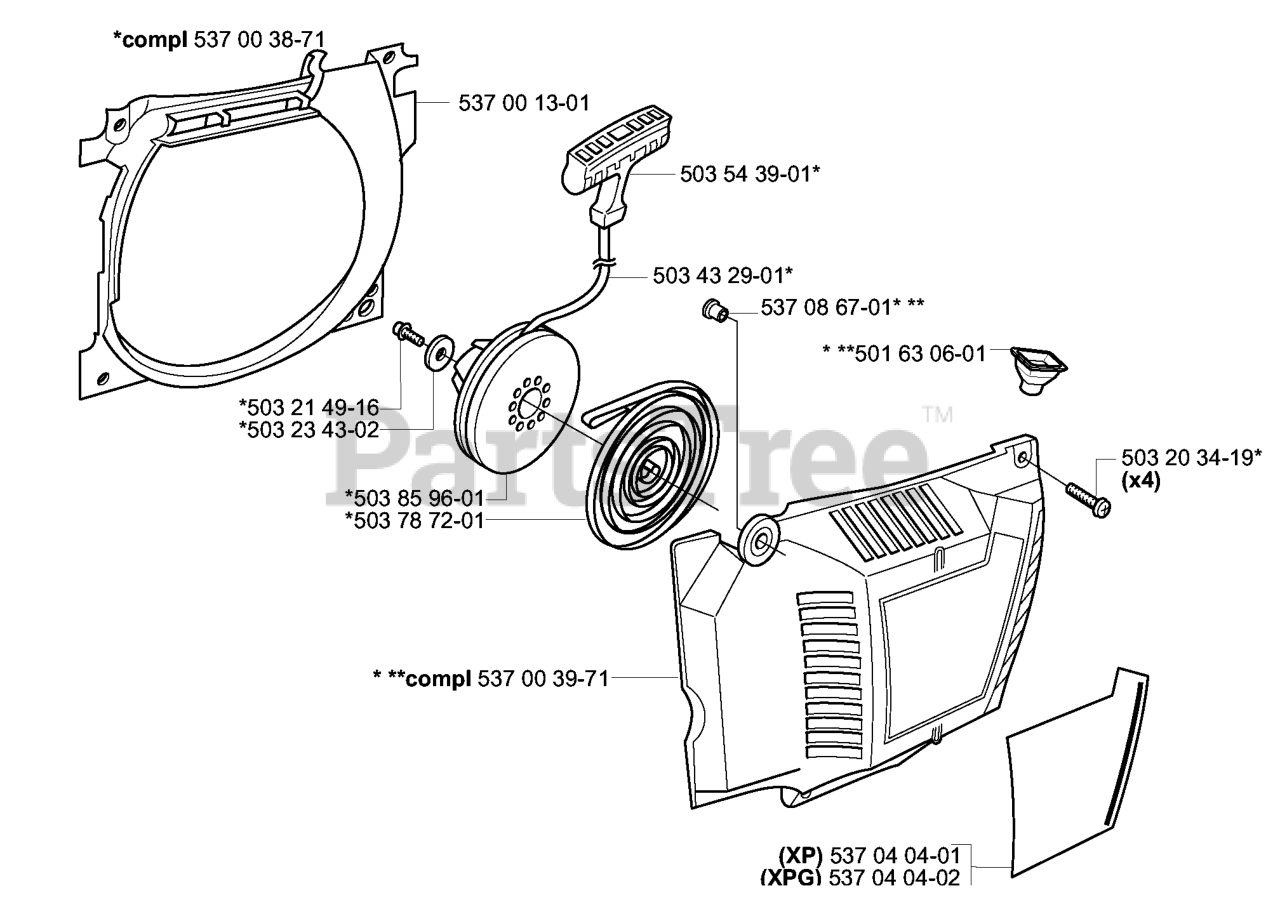 *compl 537 00 38-71

537 00 13-01

503 54 39-01*

503 43 29-01*

537 08 67-01* **

* **501 63 06-01

*503 21 49-16
*503 23 43-02

PartsTree™

503 20 34-19*
(x4)

*503 85 96-01
*503 78 72-01

* **compl 537 00 39-71

(XP) 537 04 04-01
(XPG) 537 04 04-02