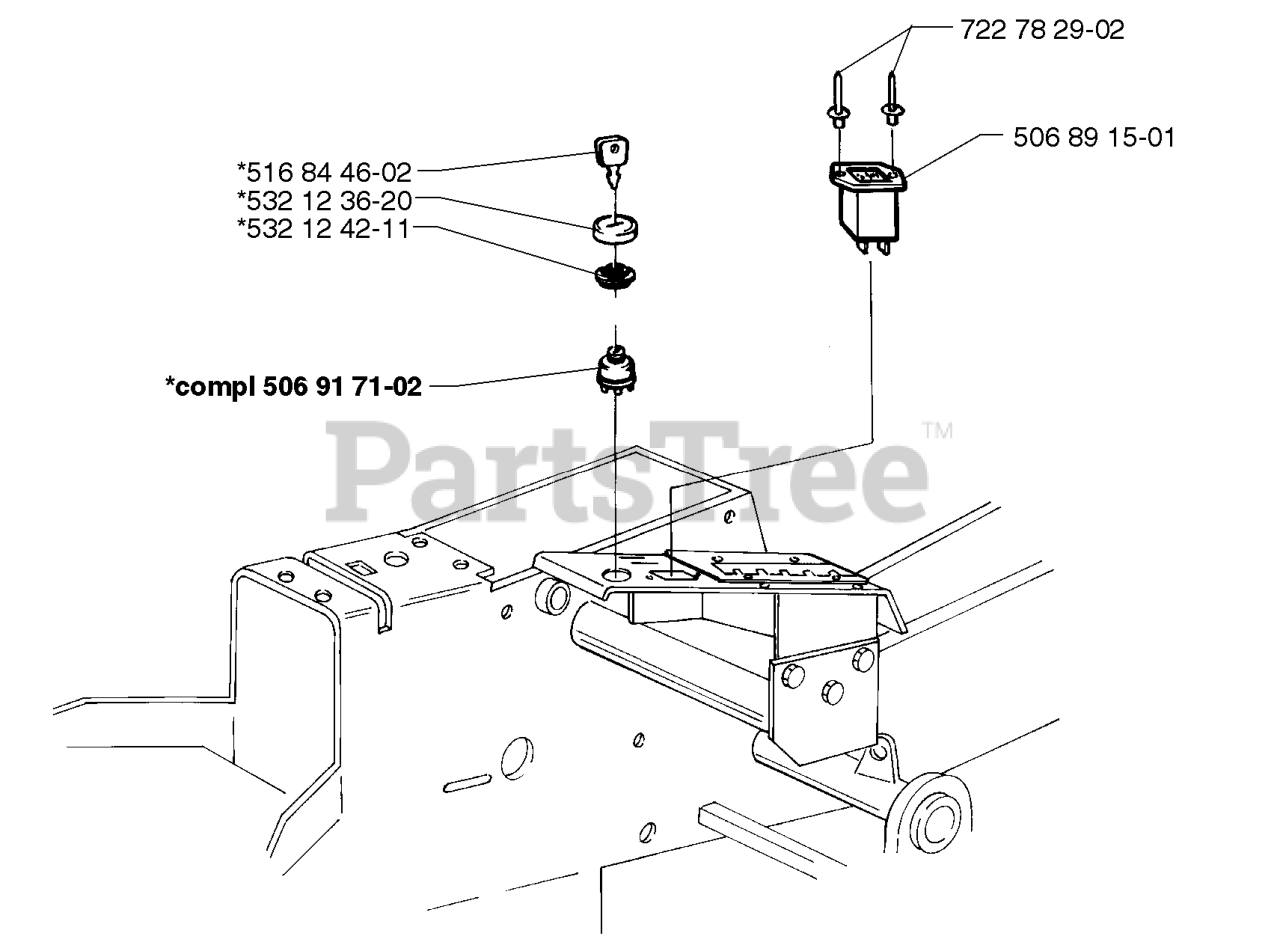 722 78 29-02

506 89 15-01

*516 84 46-02
*532 12 36-20
*532 12 42-11

*compl 506 91 71-02

PartsTree™