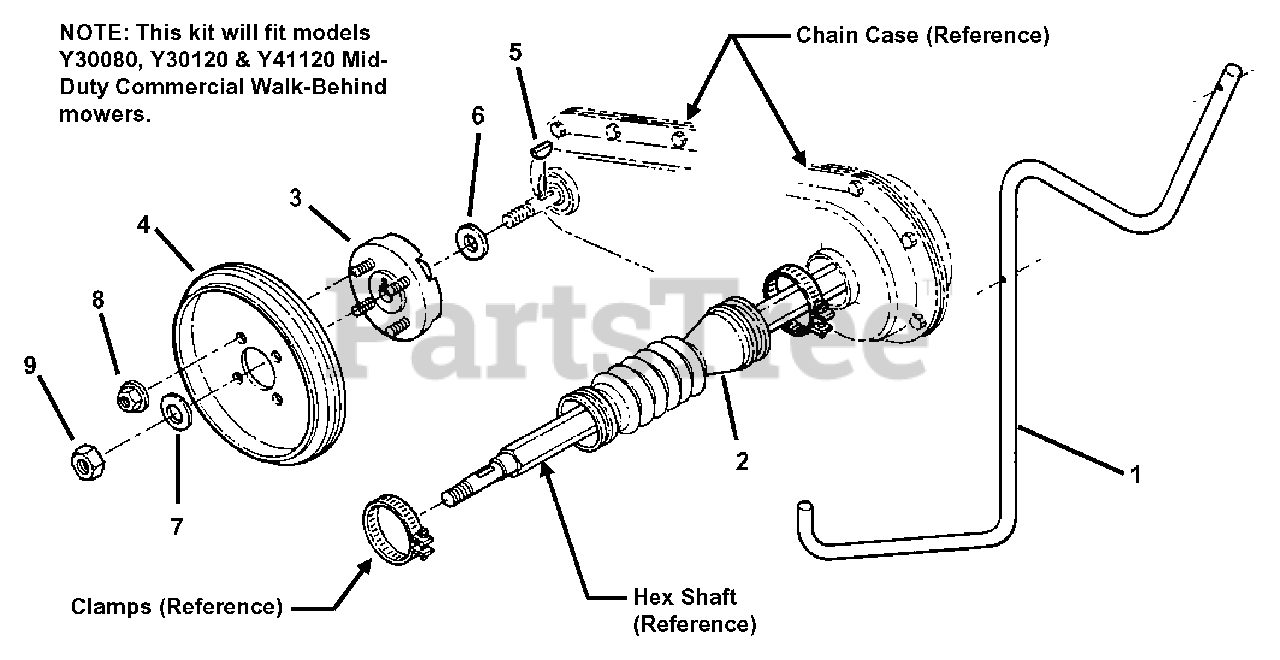 NOTE: This kit will fit models Y30080, Y30120 & Y41120 Mid-Duty Commercial Walk-Behind mowers.

Chain Case (Reference)

5

6

3

4

8

9

7

2

1

PartsTree

Clamps (Reference)

Hex Shaft (Reference)