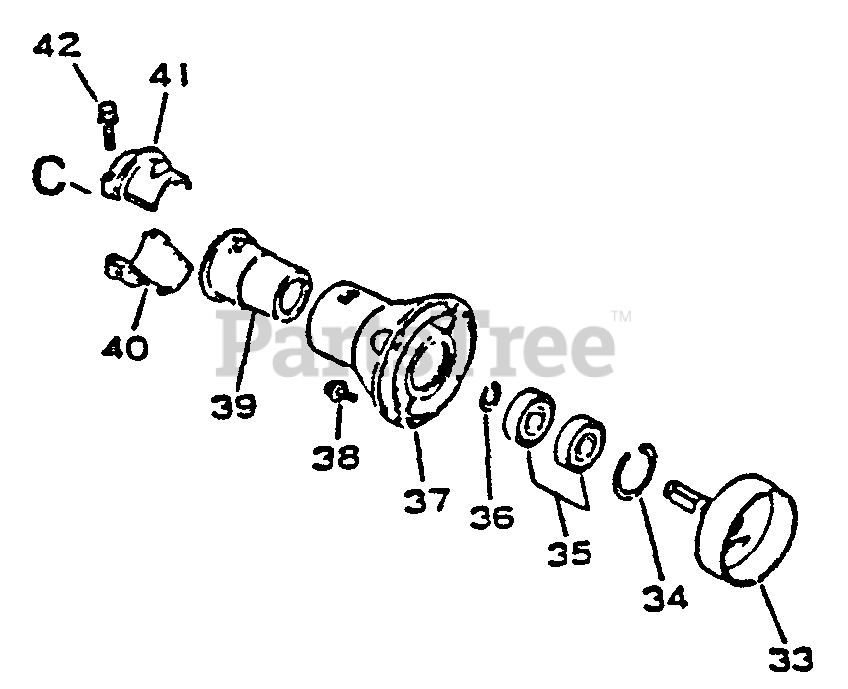 42
41
C
40
39
PartsTree™
38
37
36
35
34
33