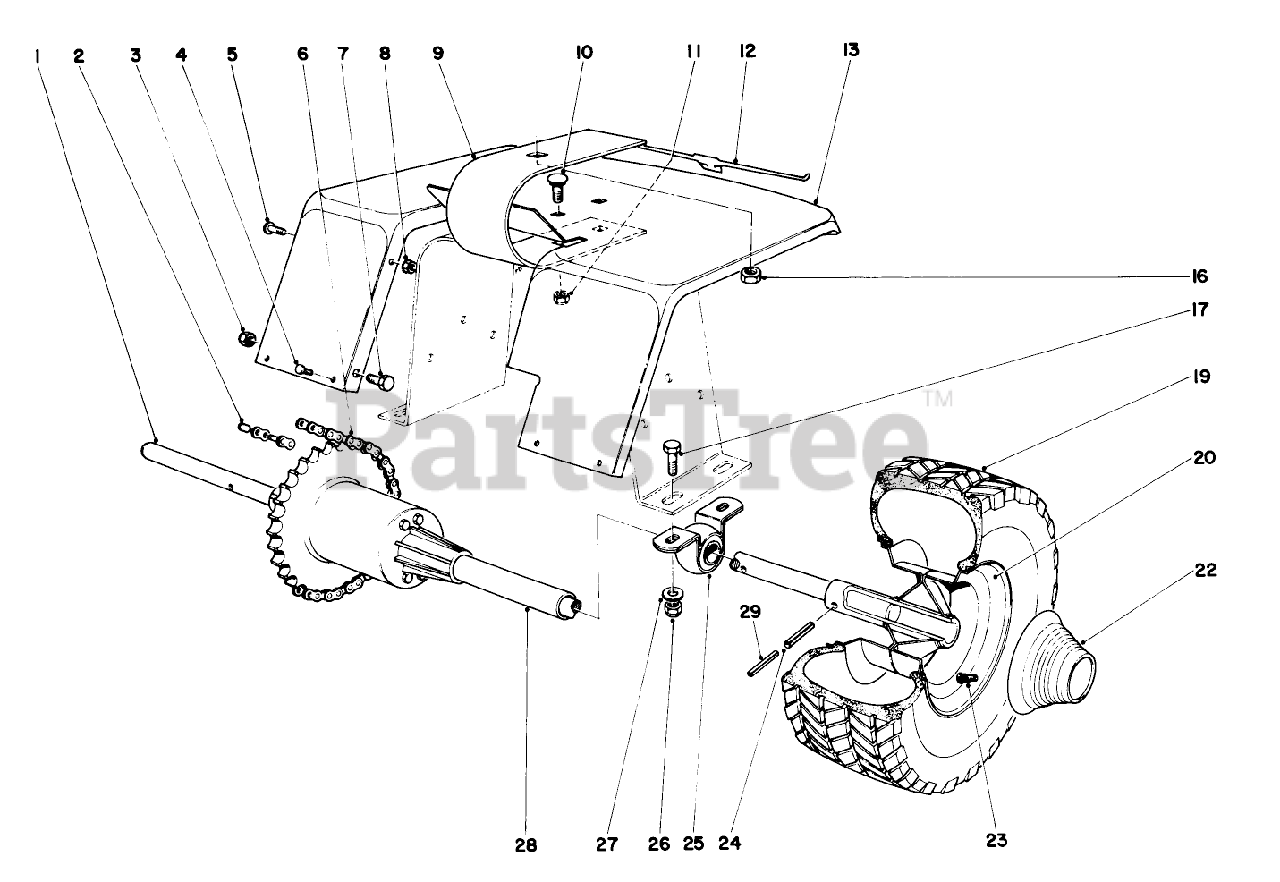 1 2 3 4 5 6 7 8 9 10 11 12 13

16

17

19

20

22

PartsTree™

29

28 27 26 25 24 23