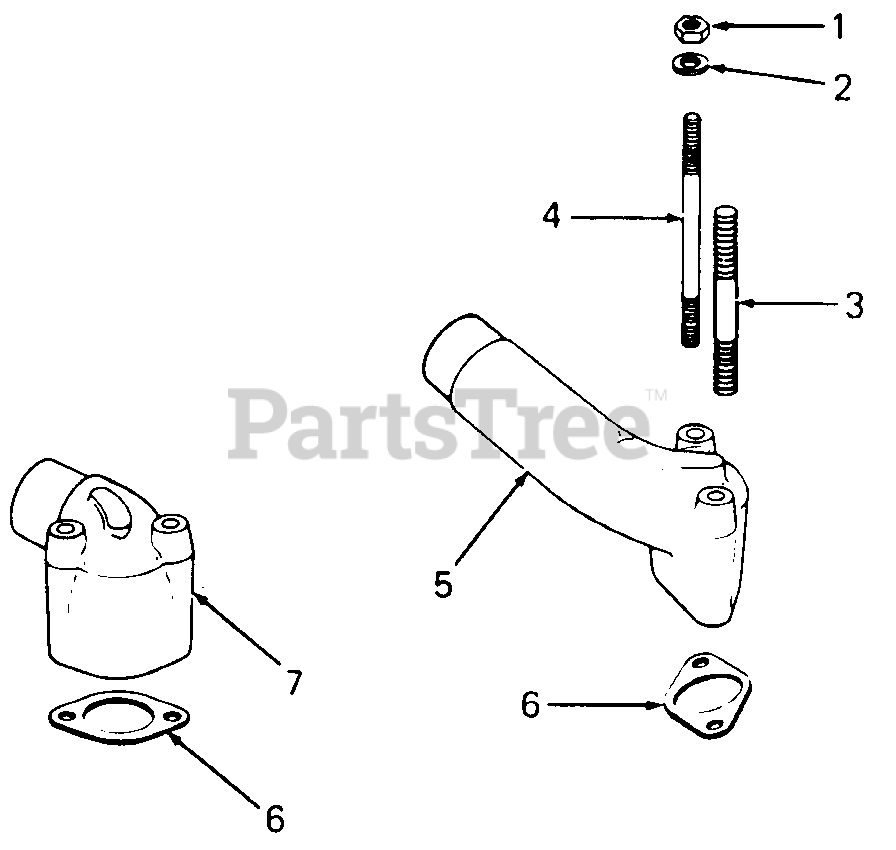 1
2
4
3
PartsTree™
5
7
6
6