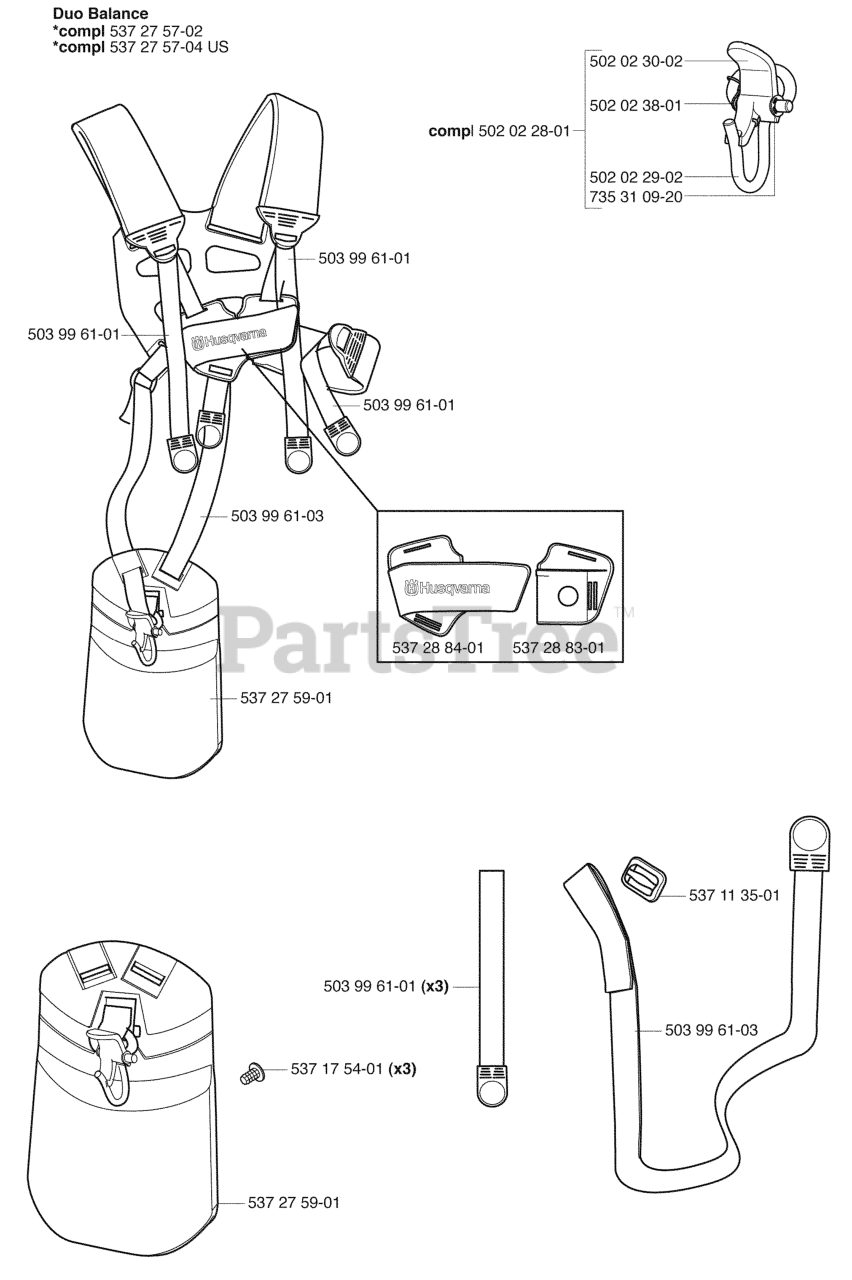 Duo Balance
*compl 537 27 57-02
*compl 537 27 57-04 US

compl 502 02 28-01
502 02 30-02
502 02 38-01
502 02 29-02
735 31 09-20

503 99 61-01
503 99 61-01
Husqvarna
503 99 61-01
503 99 61-03

Husqvarna
537 28 84-01
537 28 83-01

PartsTree™

537 27 59-01

537 11 35-01
503 99 61-01 (x3)
503 99 61-03
537 17 54-01 (x3)
537 27 59-01