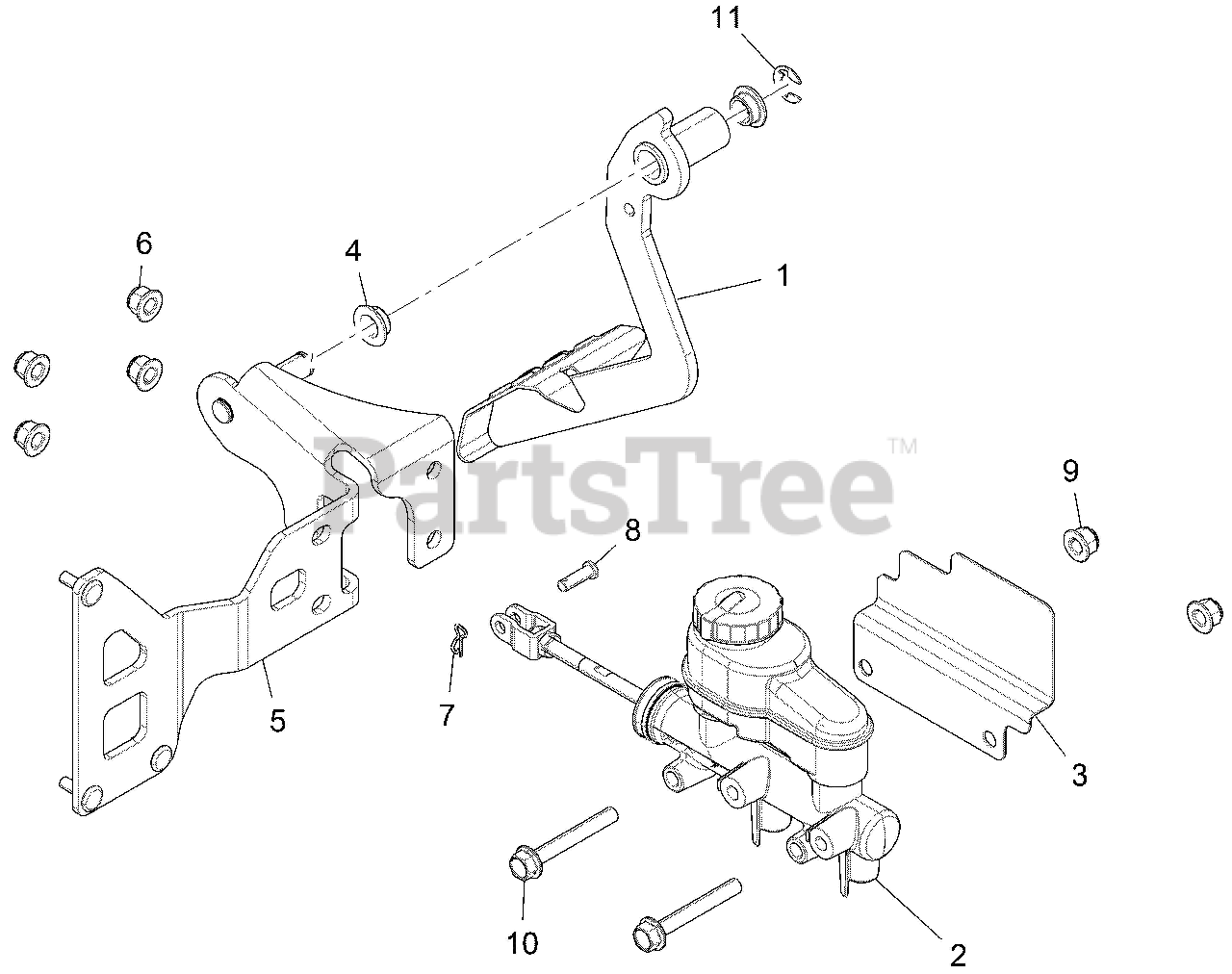 11

6

4

1

PartsTree™

9

8

7

5

3

10

2