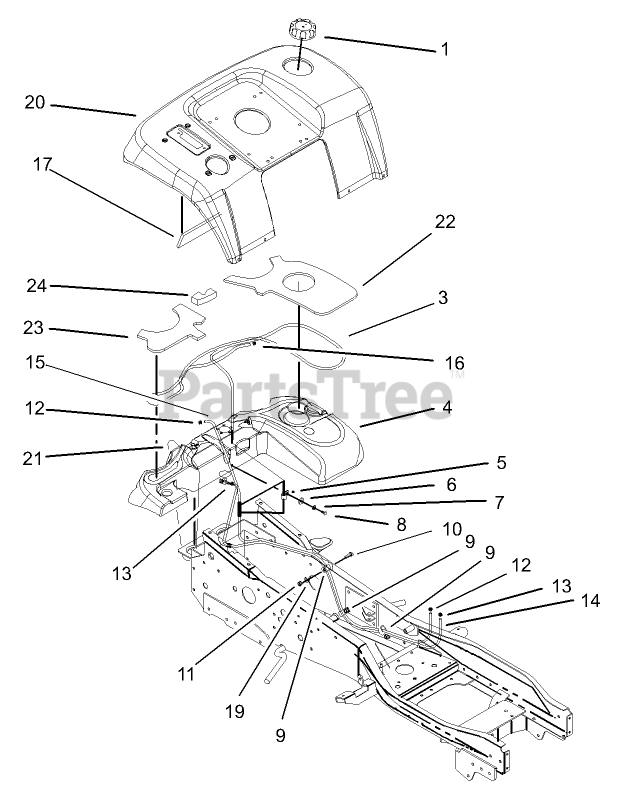 1
20
17
22
24
3
23
16
15
PartsTree™
12
4
21
5
6
7
8
13
10
9
9
12
13
14
11
19
9