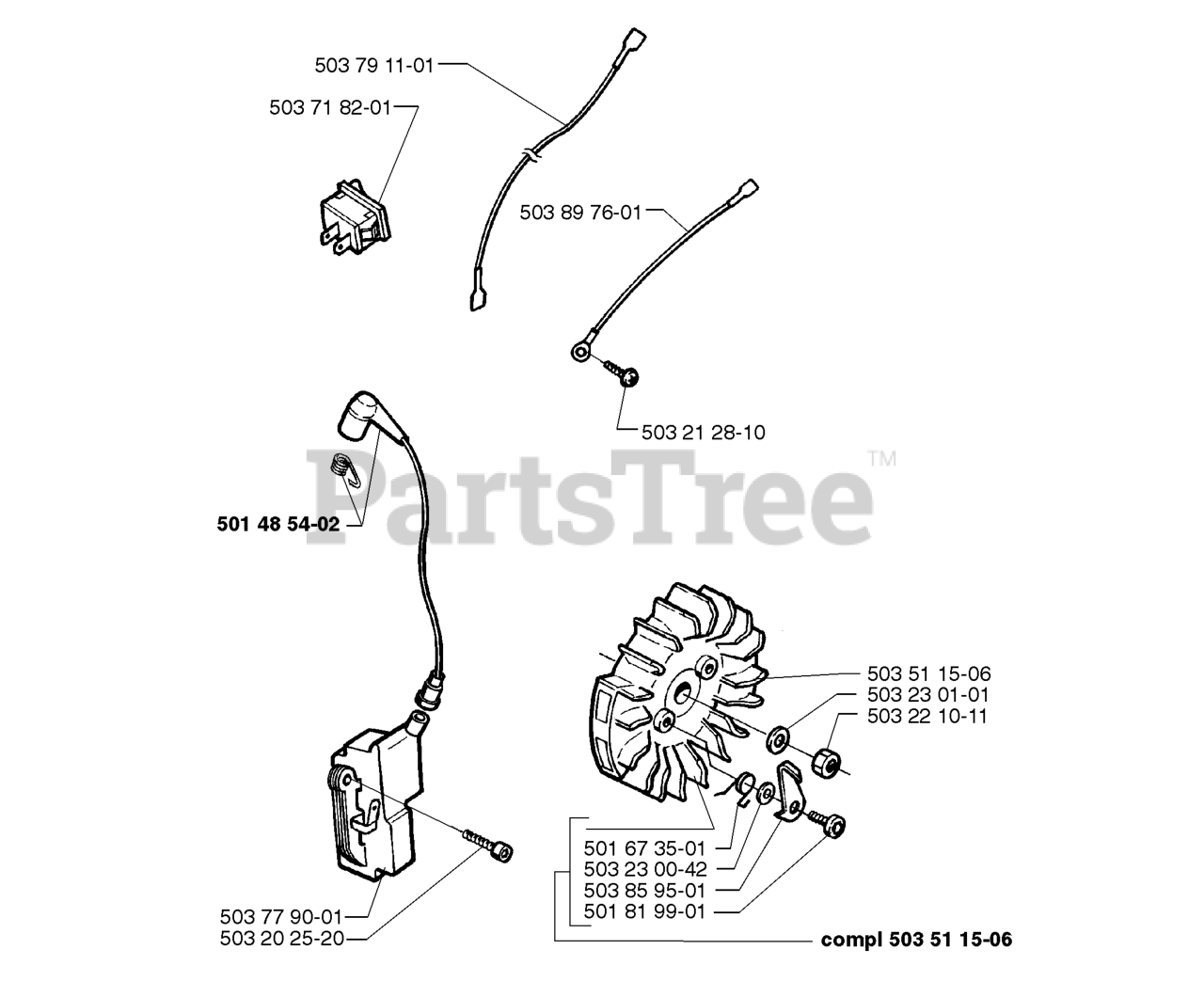 503 79 11-01
503 71 82-01
503 89 76-01
503 21 28-10
PartsTree™
501 48 54-02
503 51 15-06
503 23 01-01
503 22 10-11
501 67 35-01
503 23 00-42
503 85 95-01
501 81 99-01
503 77 90-01
503 20 25-20
compl 503 51 15-06