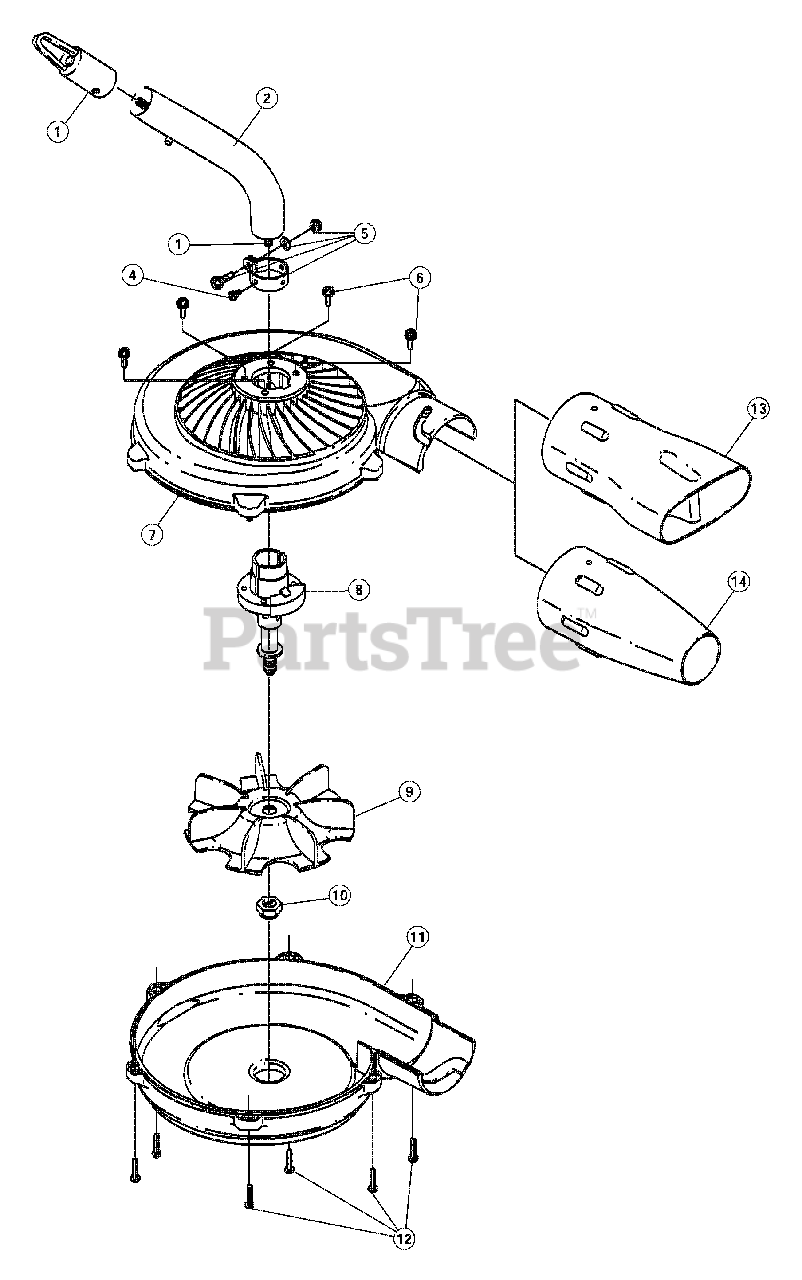 1
2
1
5
4
6
13
7
8
PartsTree™
14
9
10
11
12